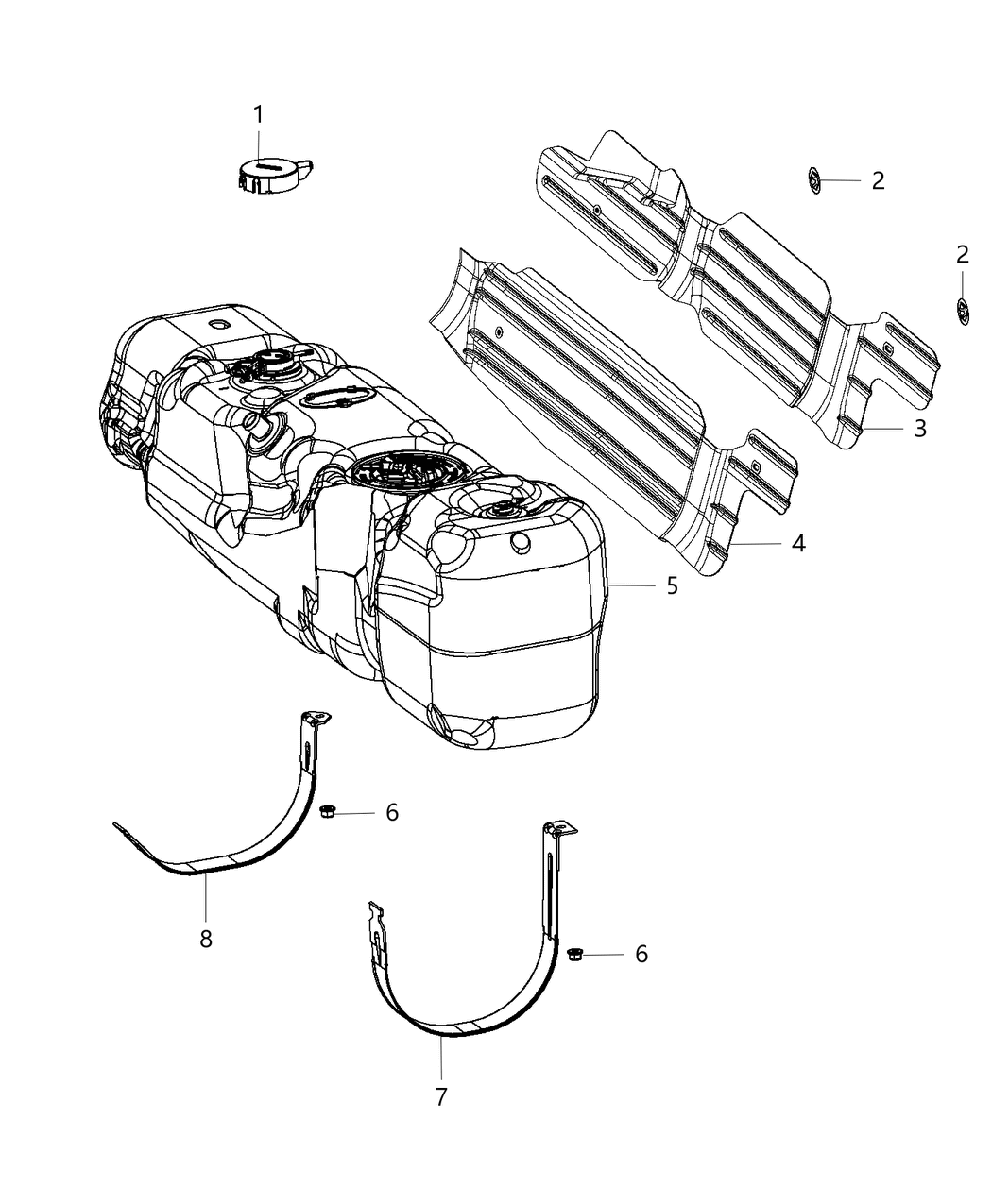 1
2
2
3
4
5
6
8
6
7