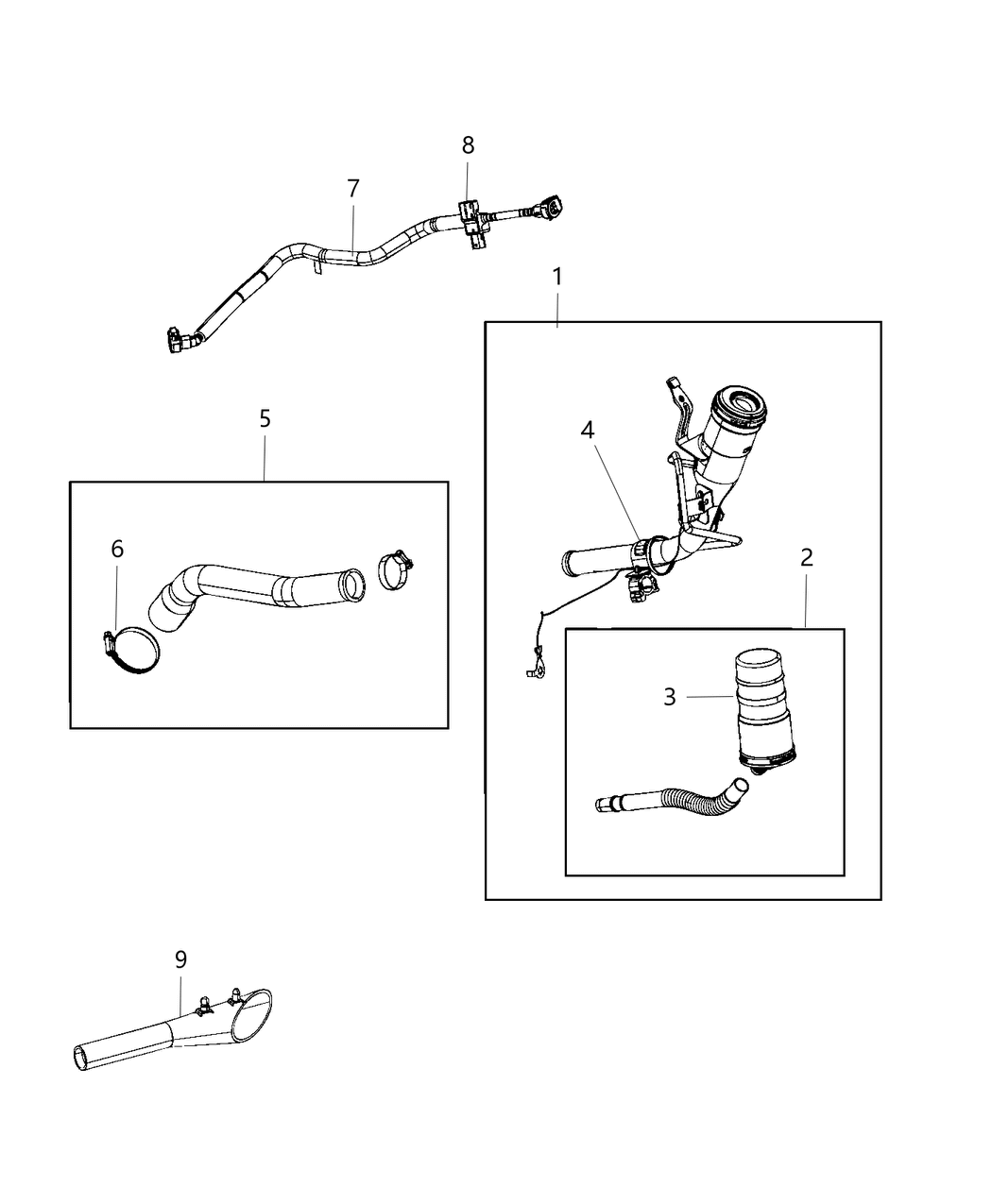 8
7
1
5
4
6
2
3
9