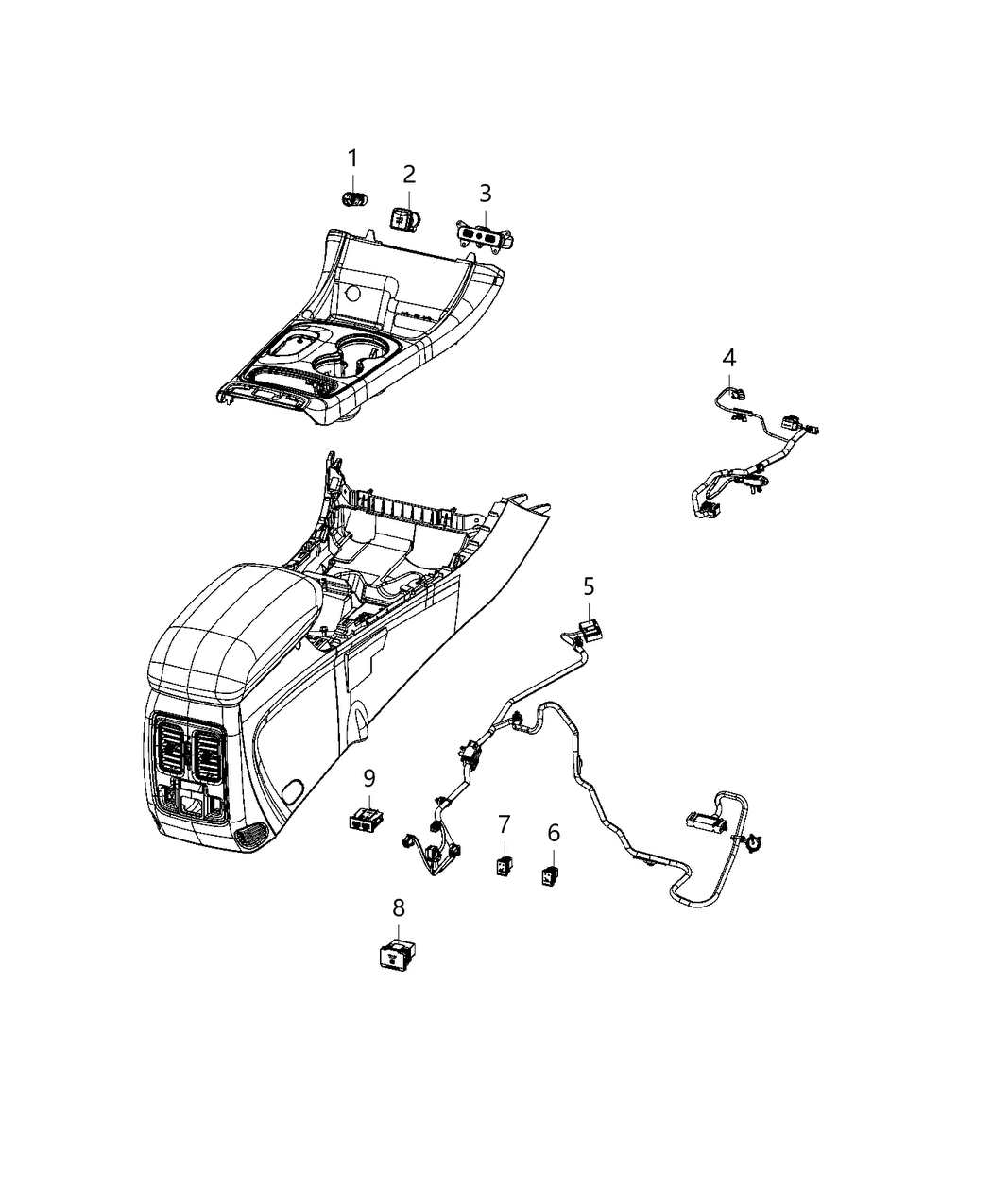 1
2
3
4
5
9
7
6
8