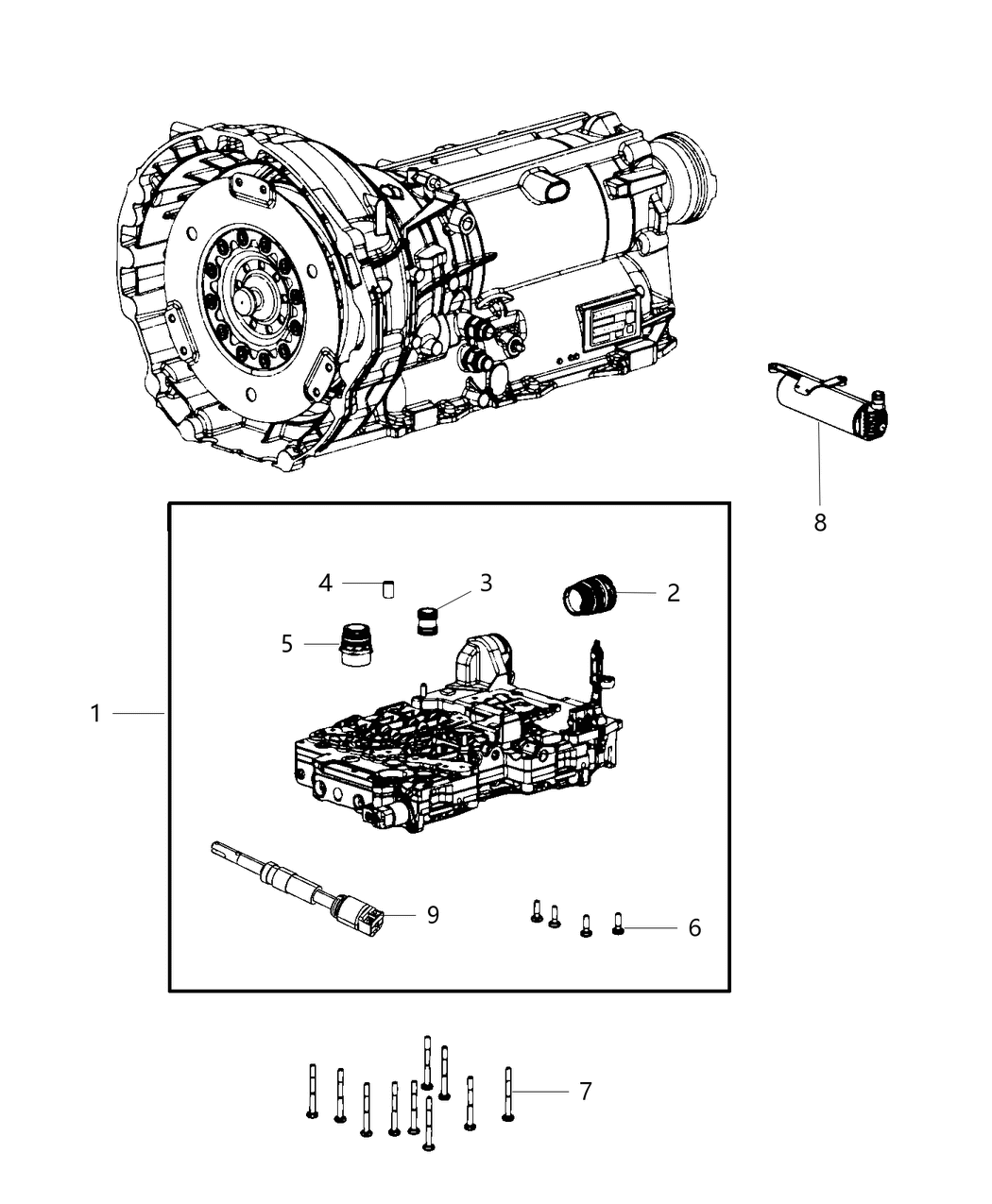 8
4
3
2
5
1
9
6
7