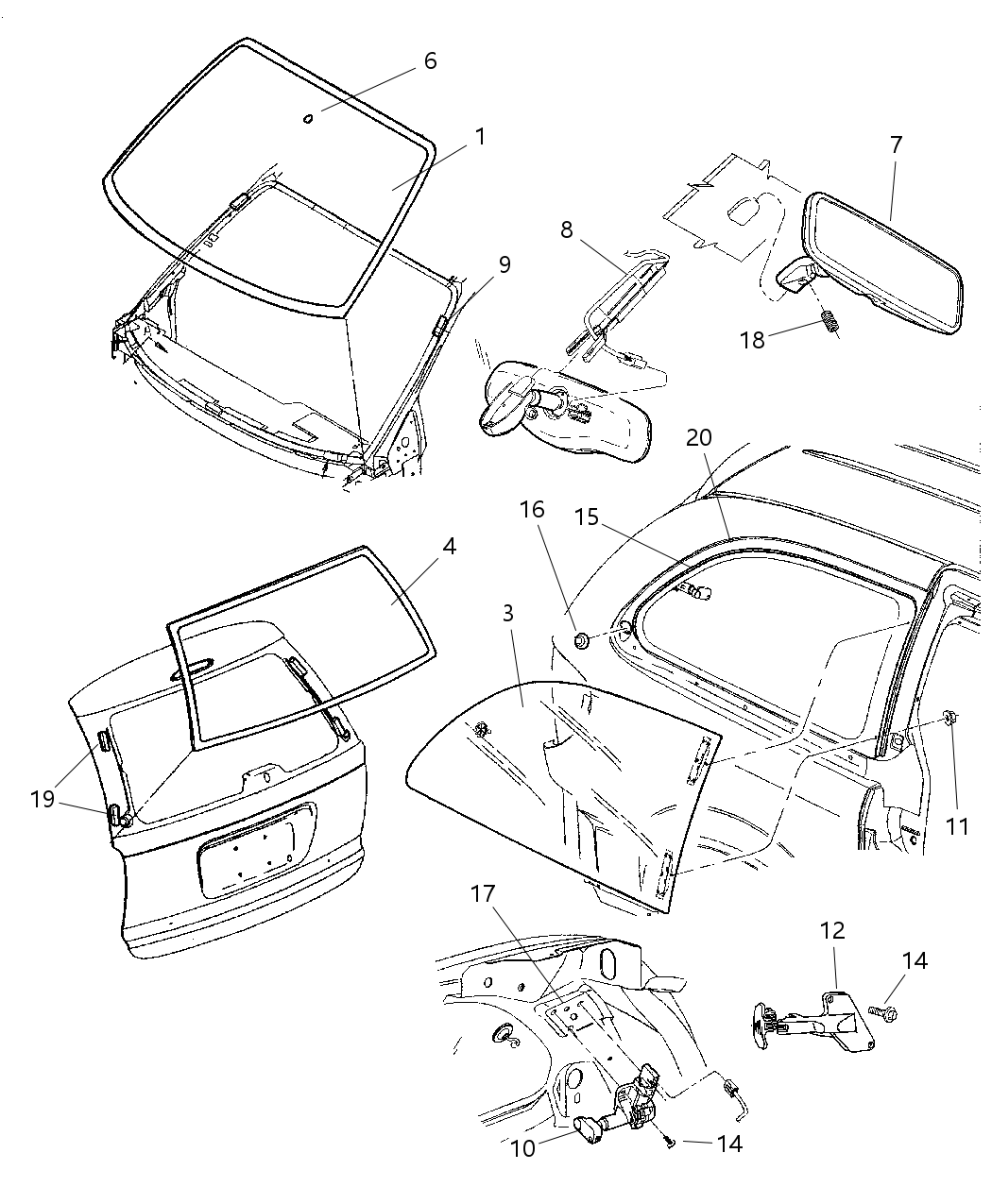 6
1
7
8
9
18
20
16
15
4
3
19
11
17
12
14
10
14