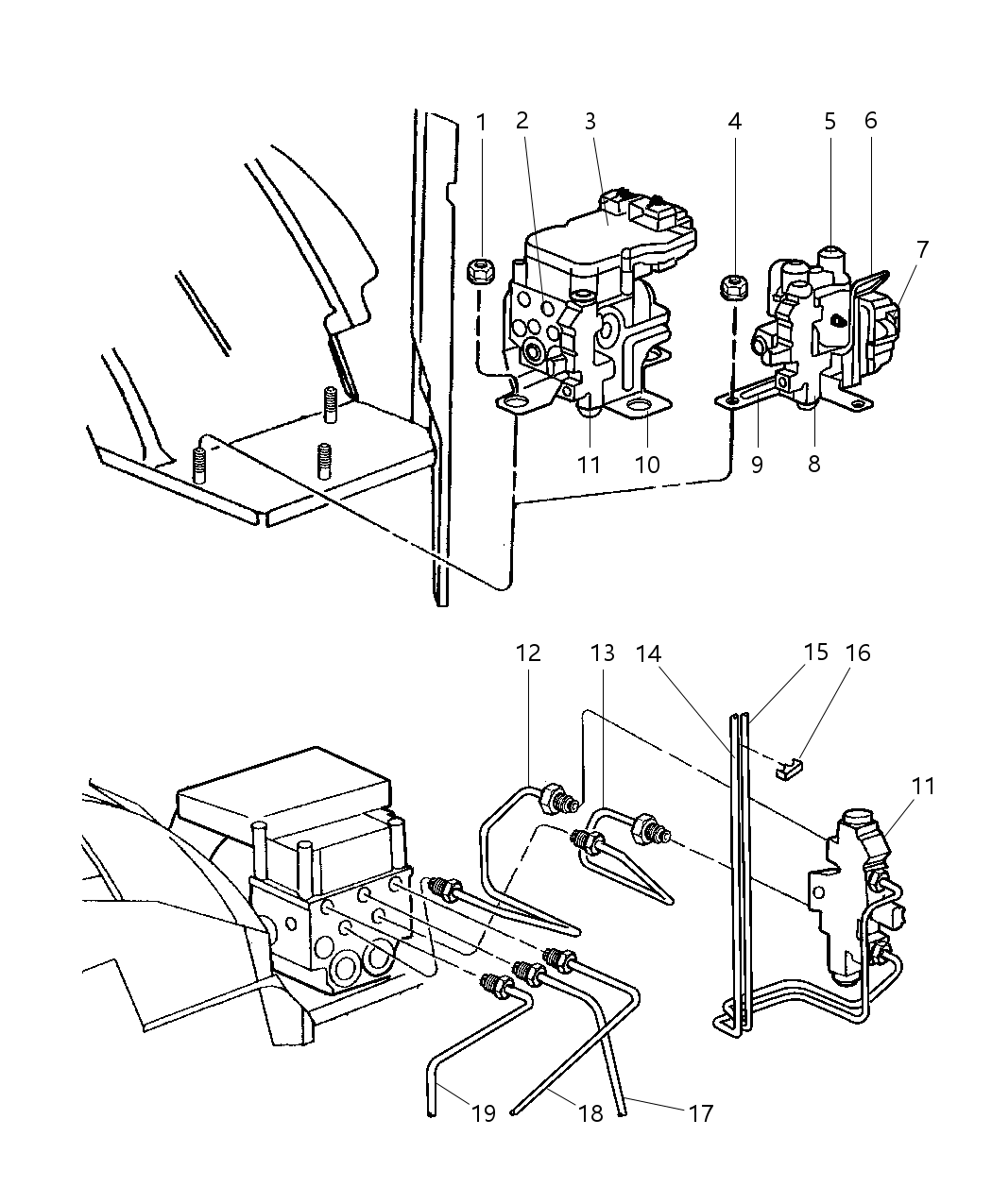 1
2
3
4
5
6
7
11
10
9
8
12
13
14
15
16
11
19
18
17