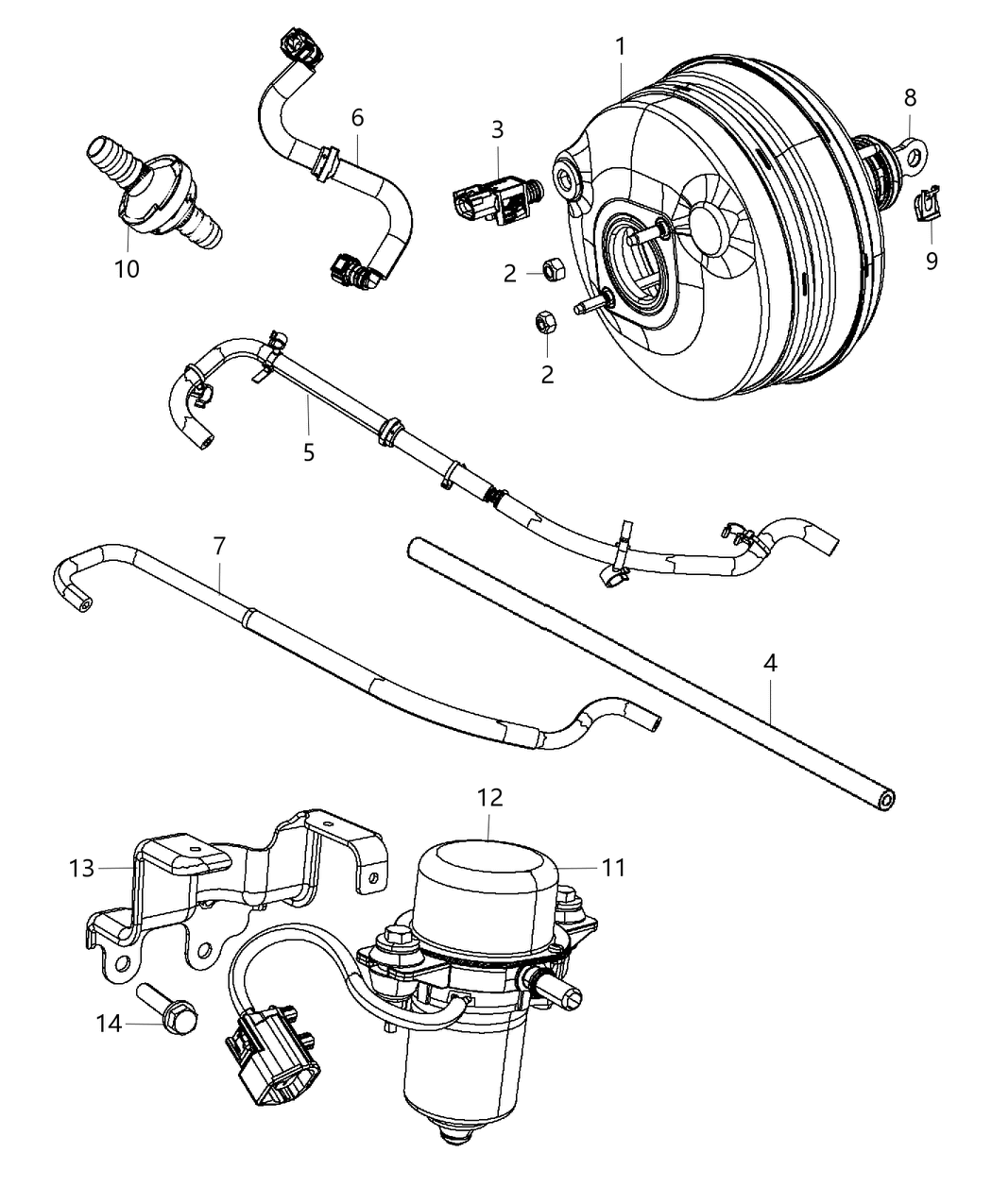 1
8
6
3
9
10
2
2
5
7
4
12
13
11
14