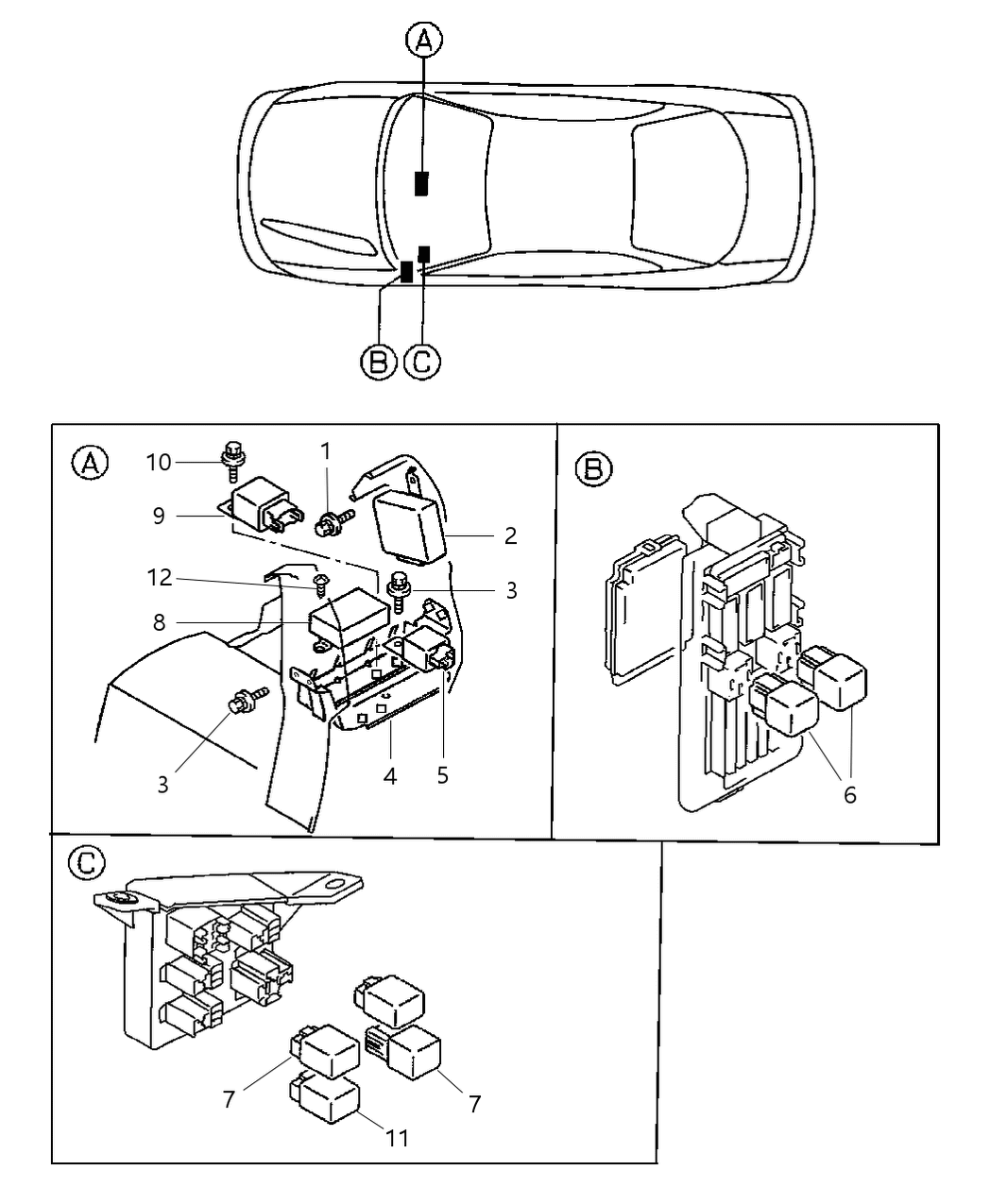 A
B C

A
10
1
9
2
12
3
8
3
4
5

B
6

C
7
7
11