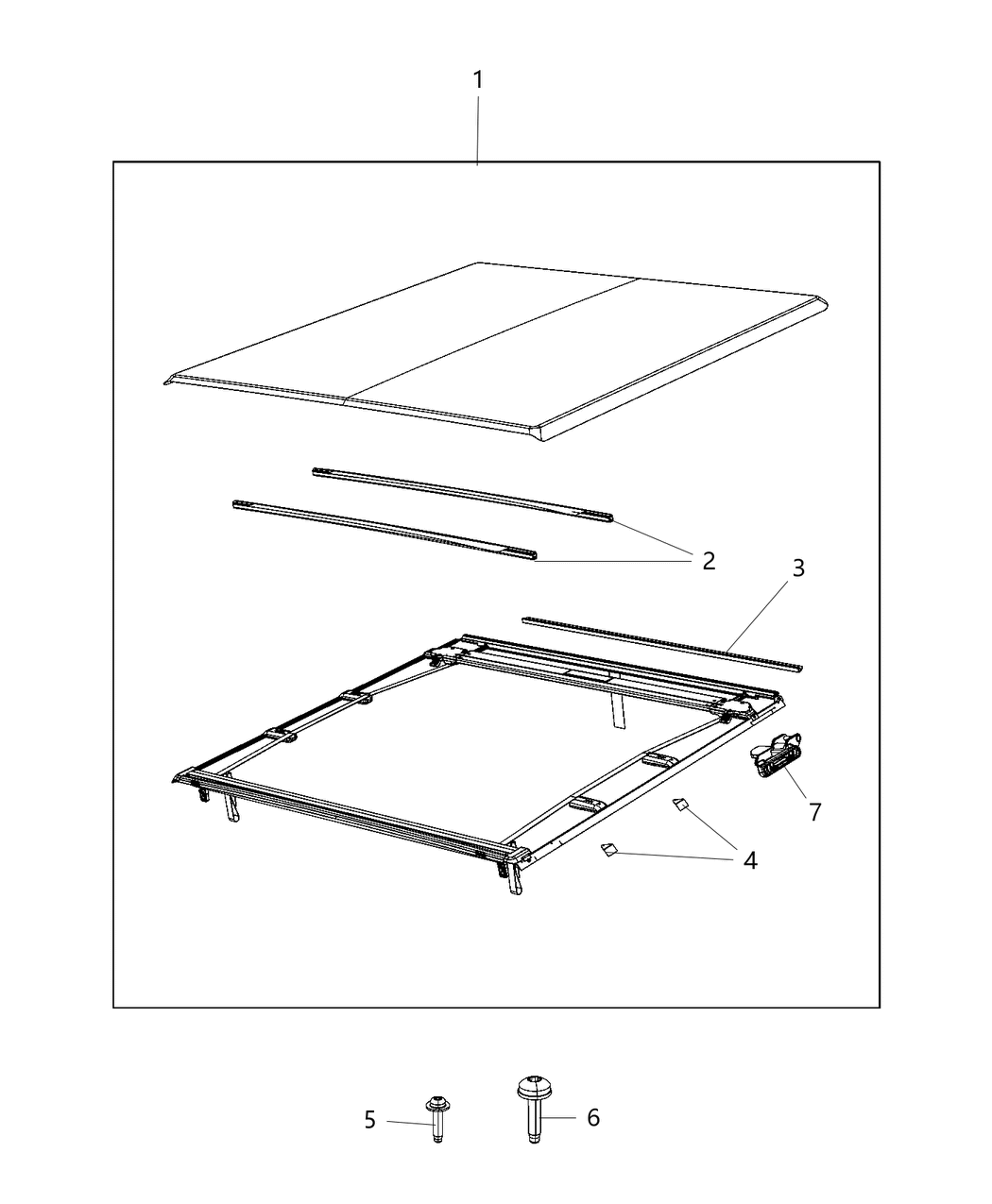 1

2

3

7

4

5

6