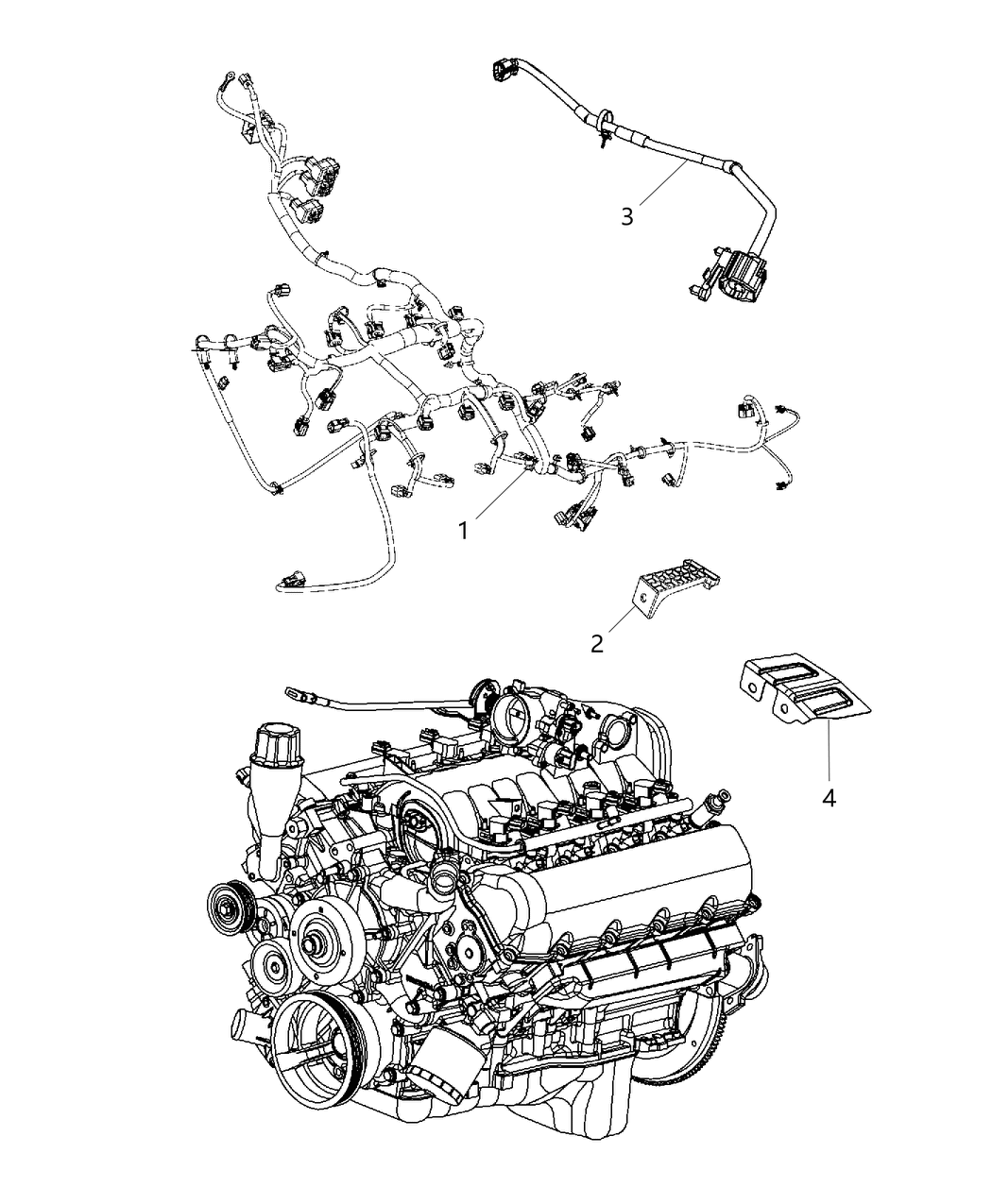 3

1

2

4