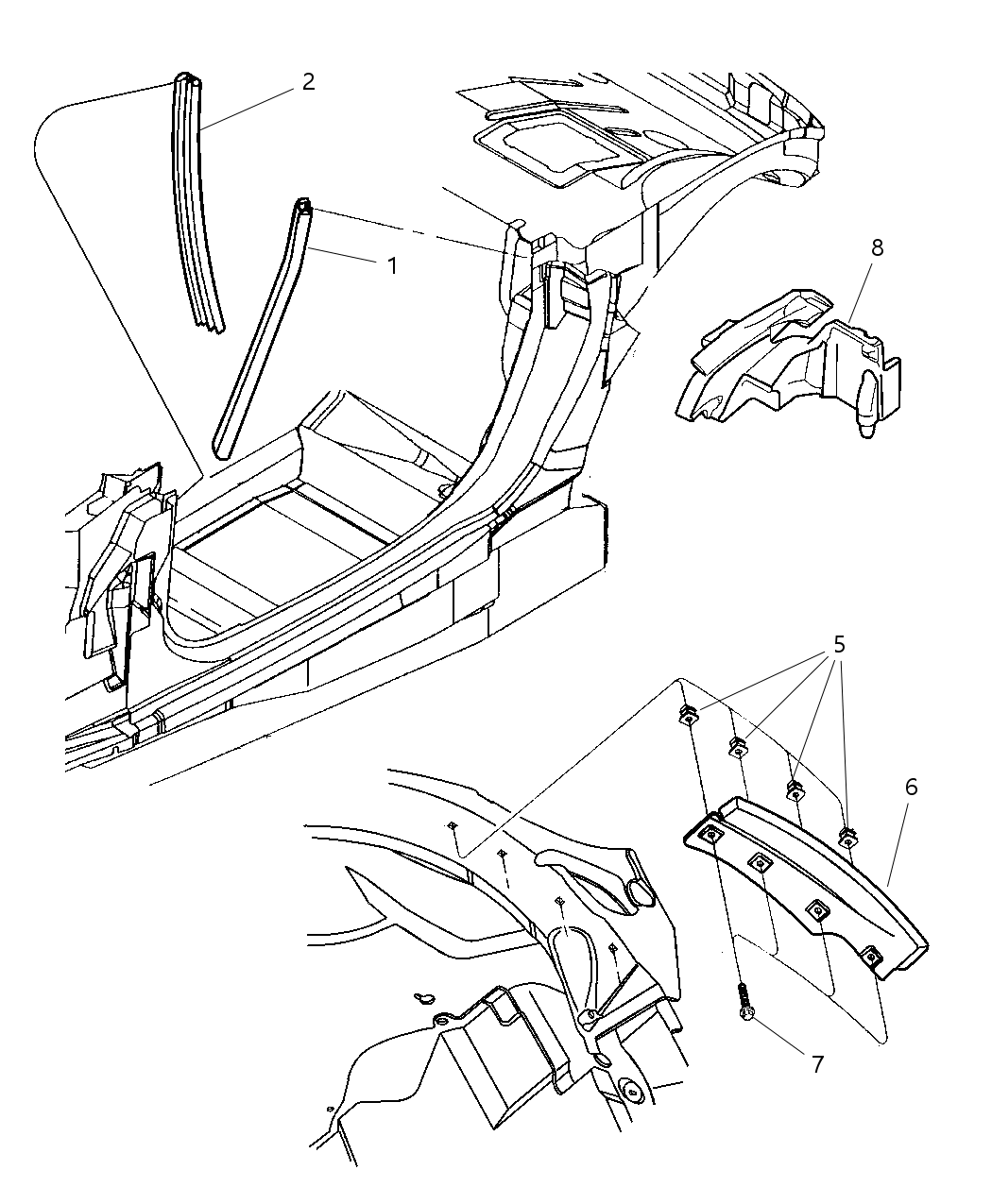 2
1
8
5
6
7