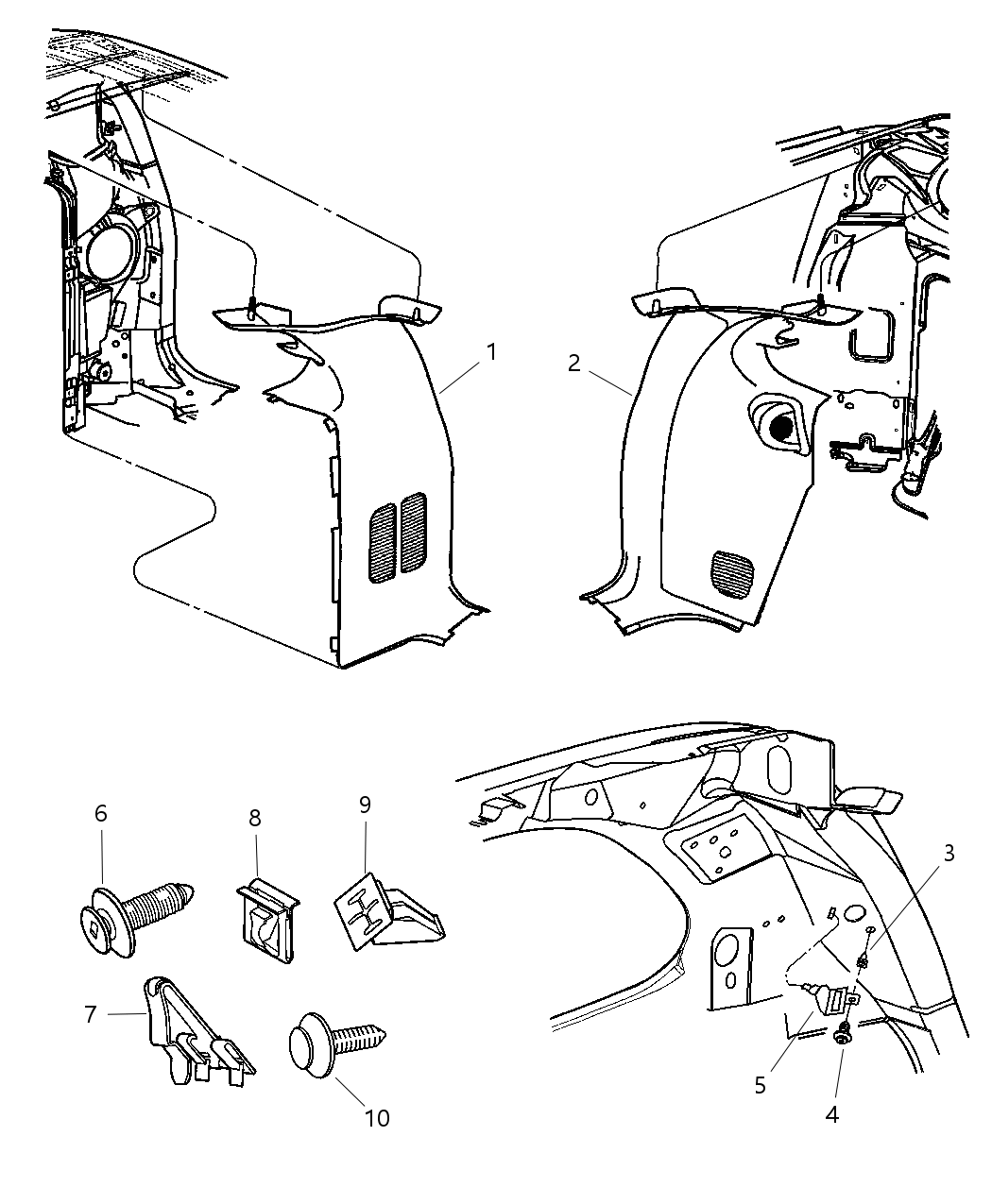 1
2
6
8
9
3
7
10
5
4