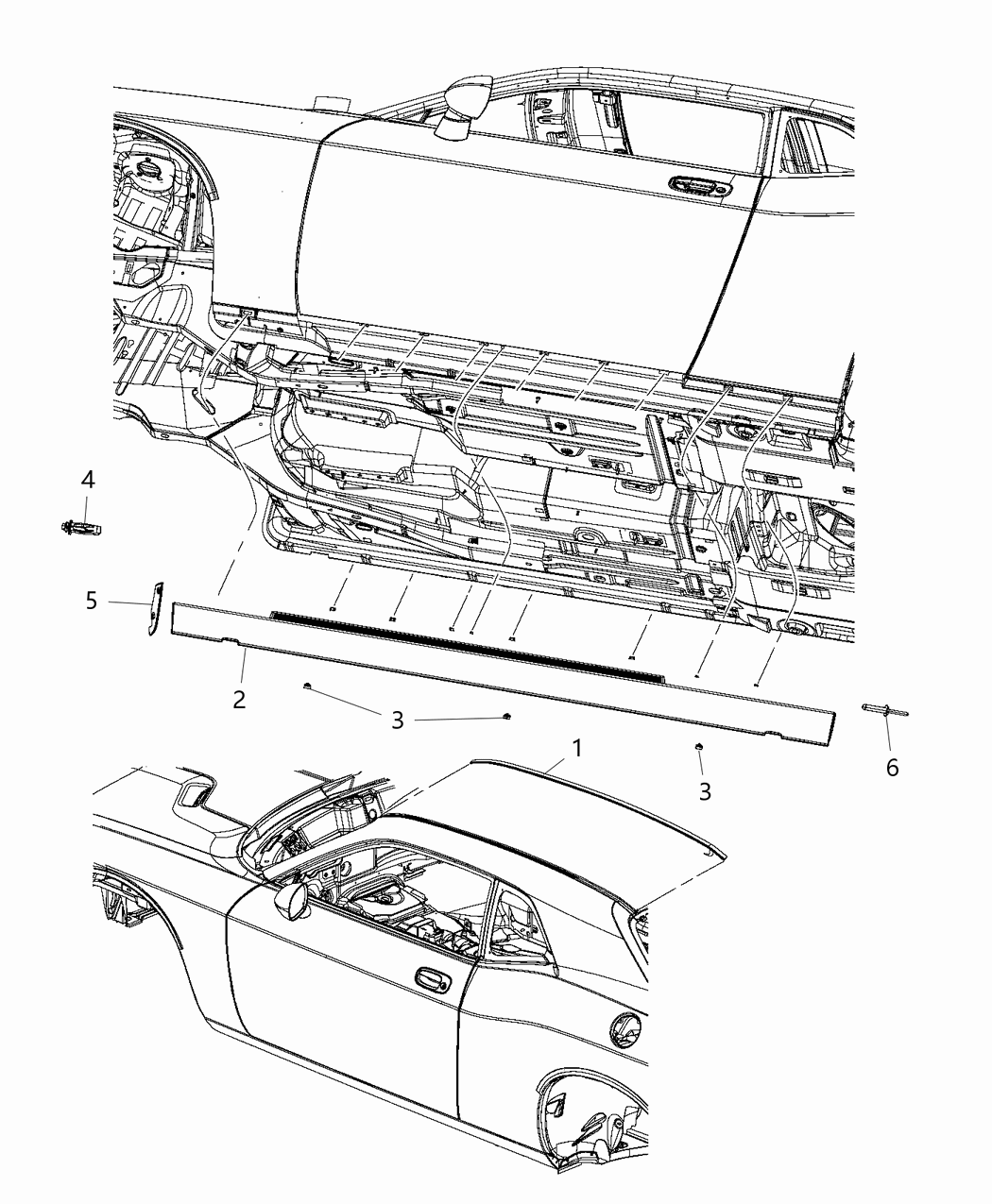 4
5
2
3
3
1
6