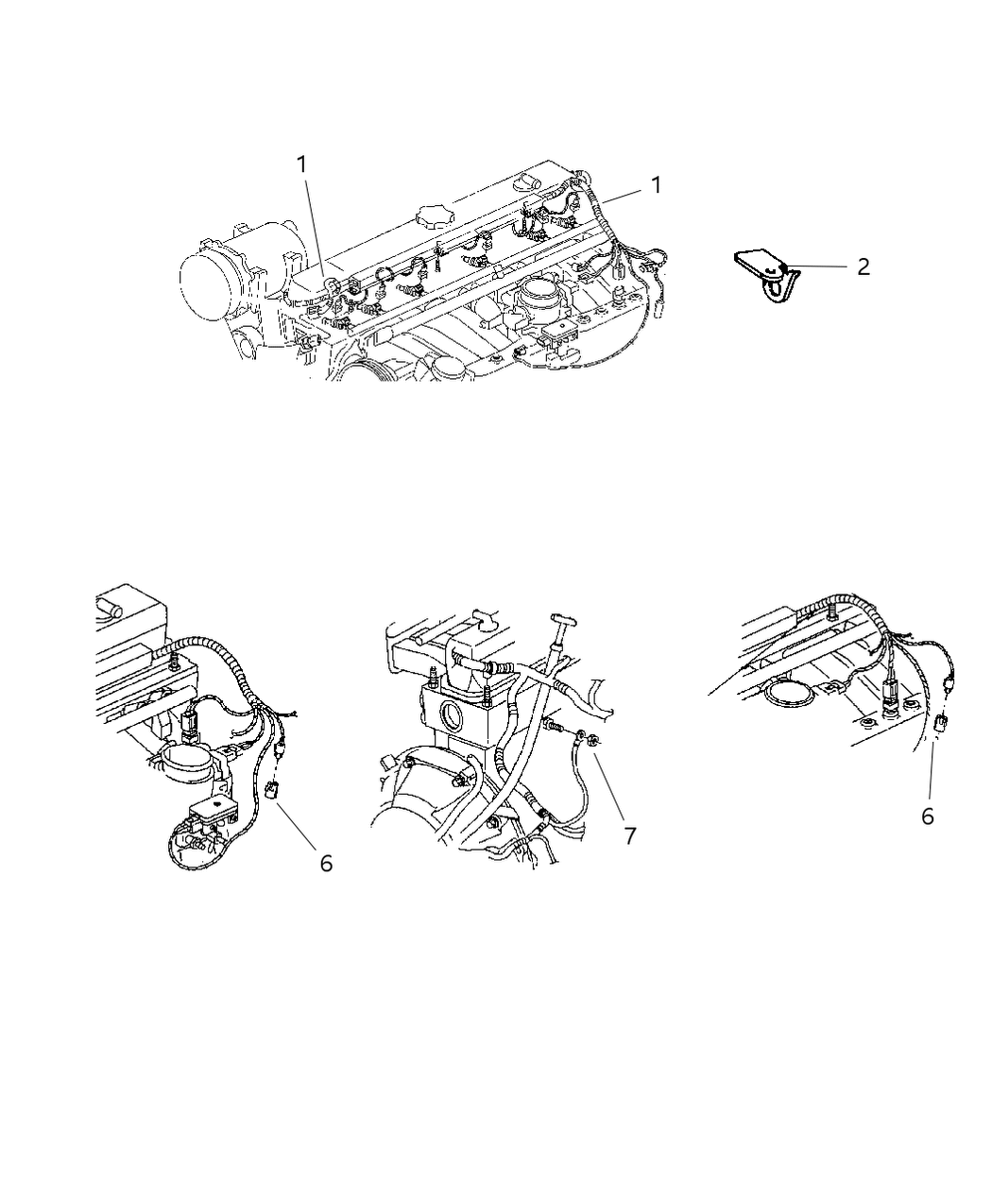 1
1
2
6
7
6