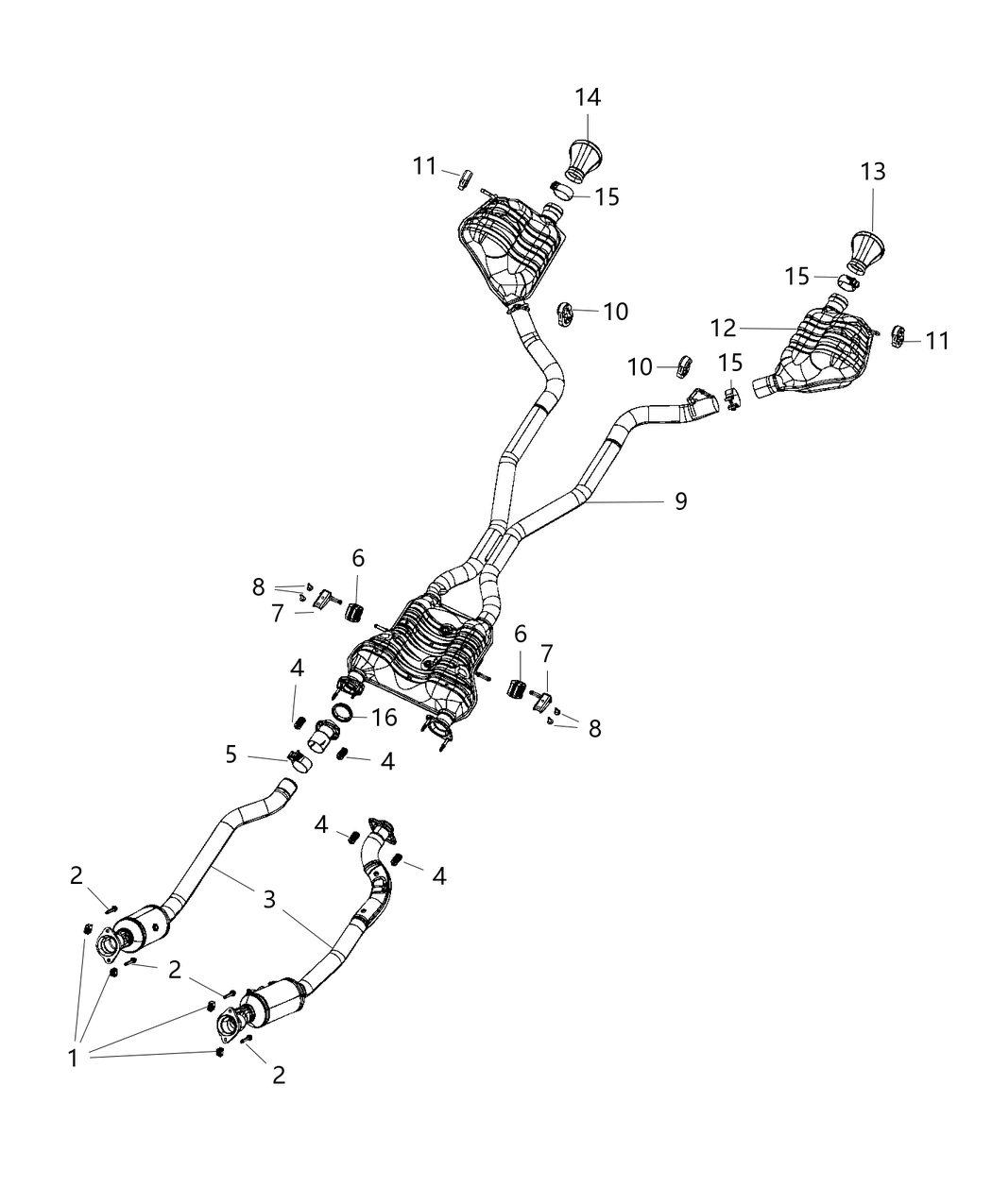 14
11
15
13
15
10
12
11
10
15
9
6
8
7
6
7
4
16
8
5
4
4
4
2
3
2
1
2