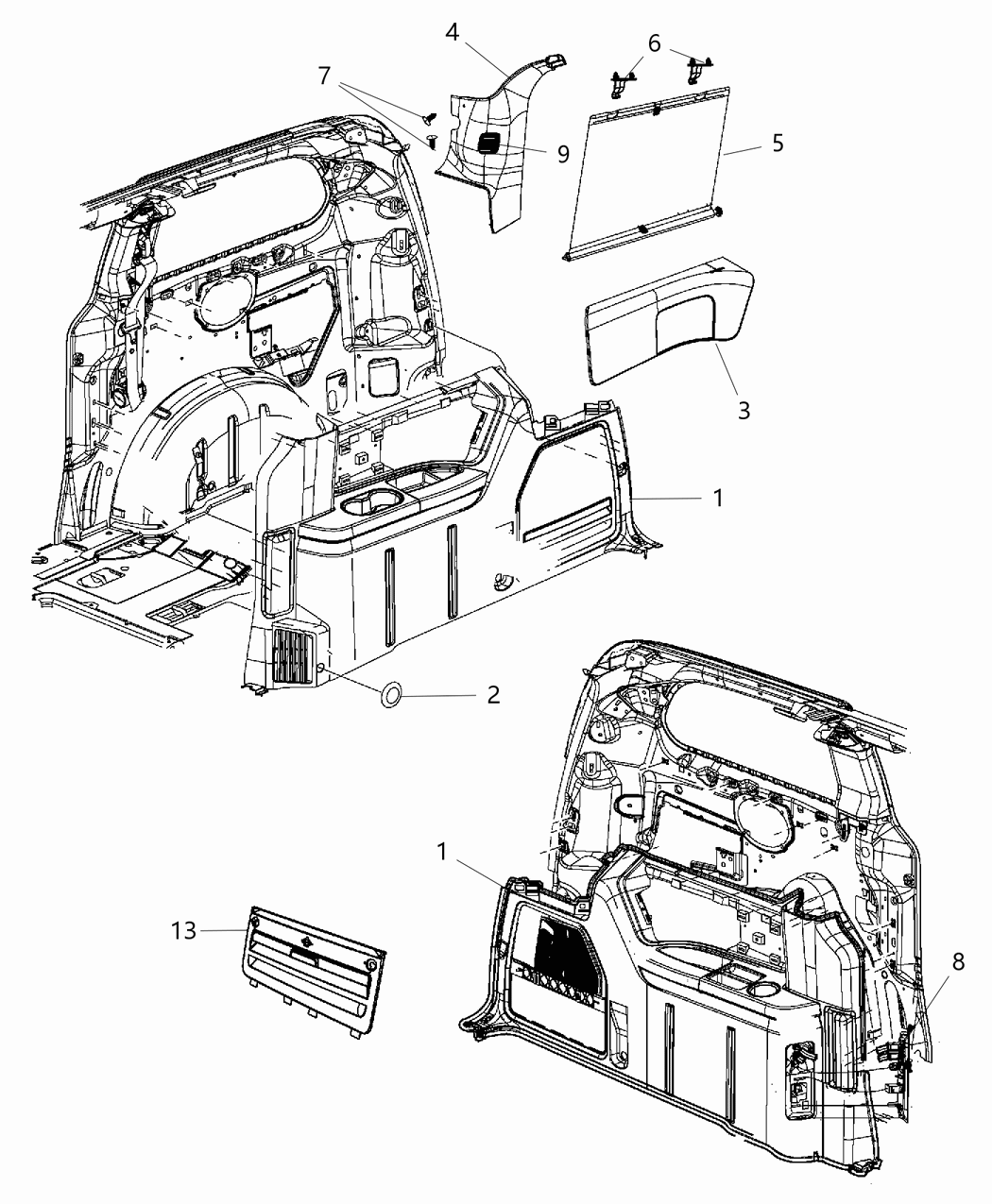 4
6
7
9
5
3
1
2
1
13
8