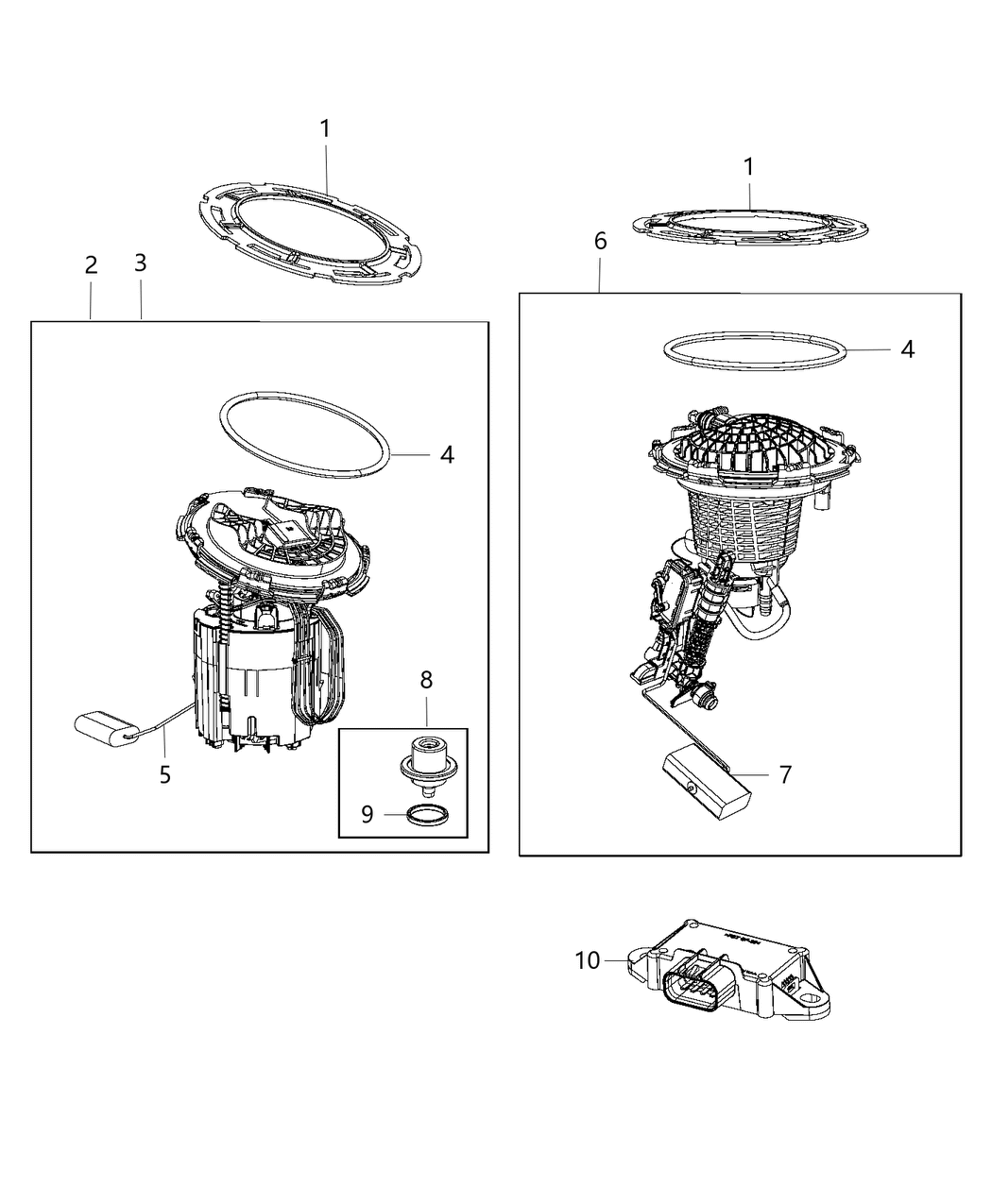 1
1
2
3
6
4
4
8
5
9
7
10