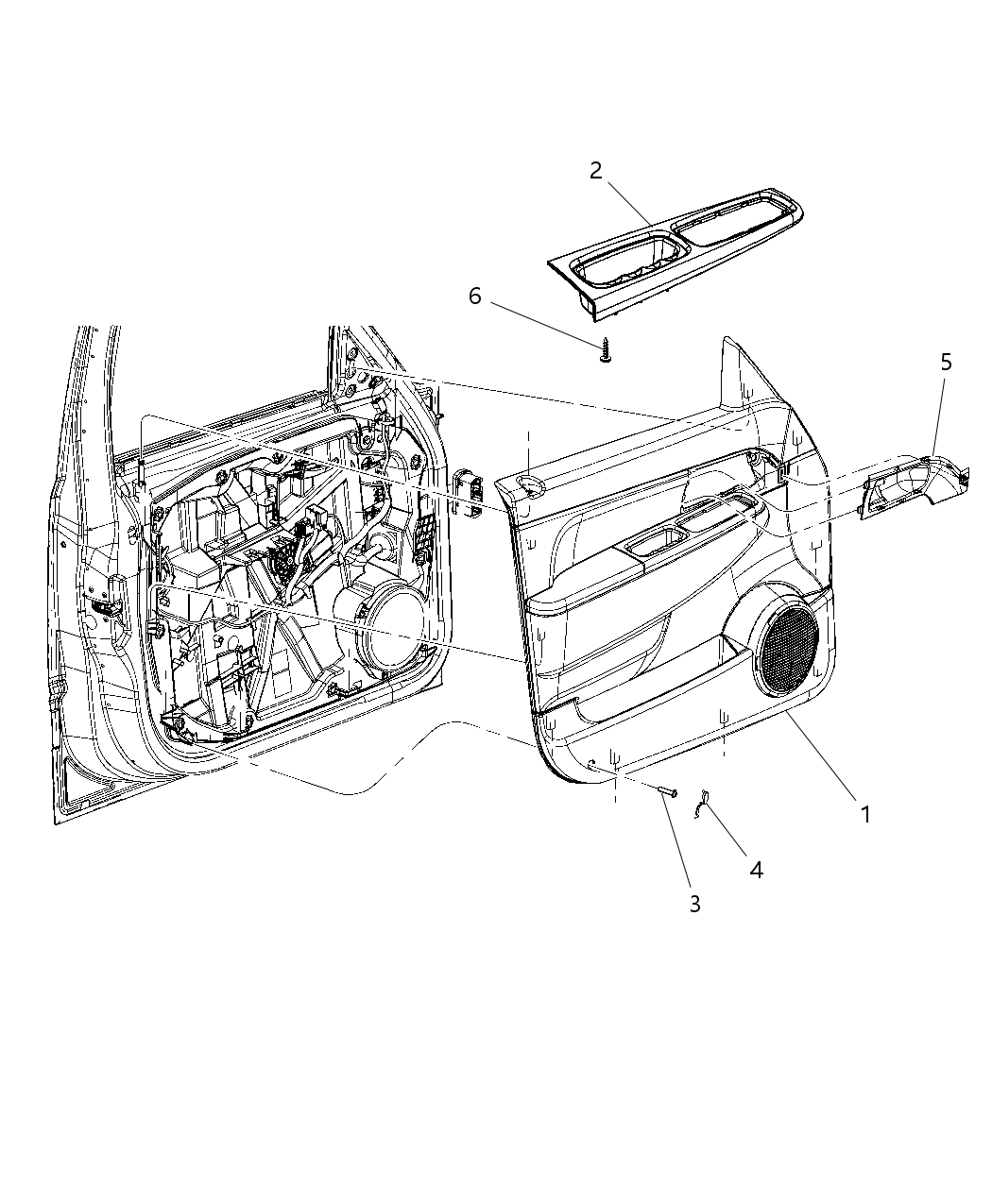 2
6
5
1
4
3