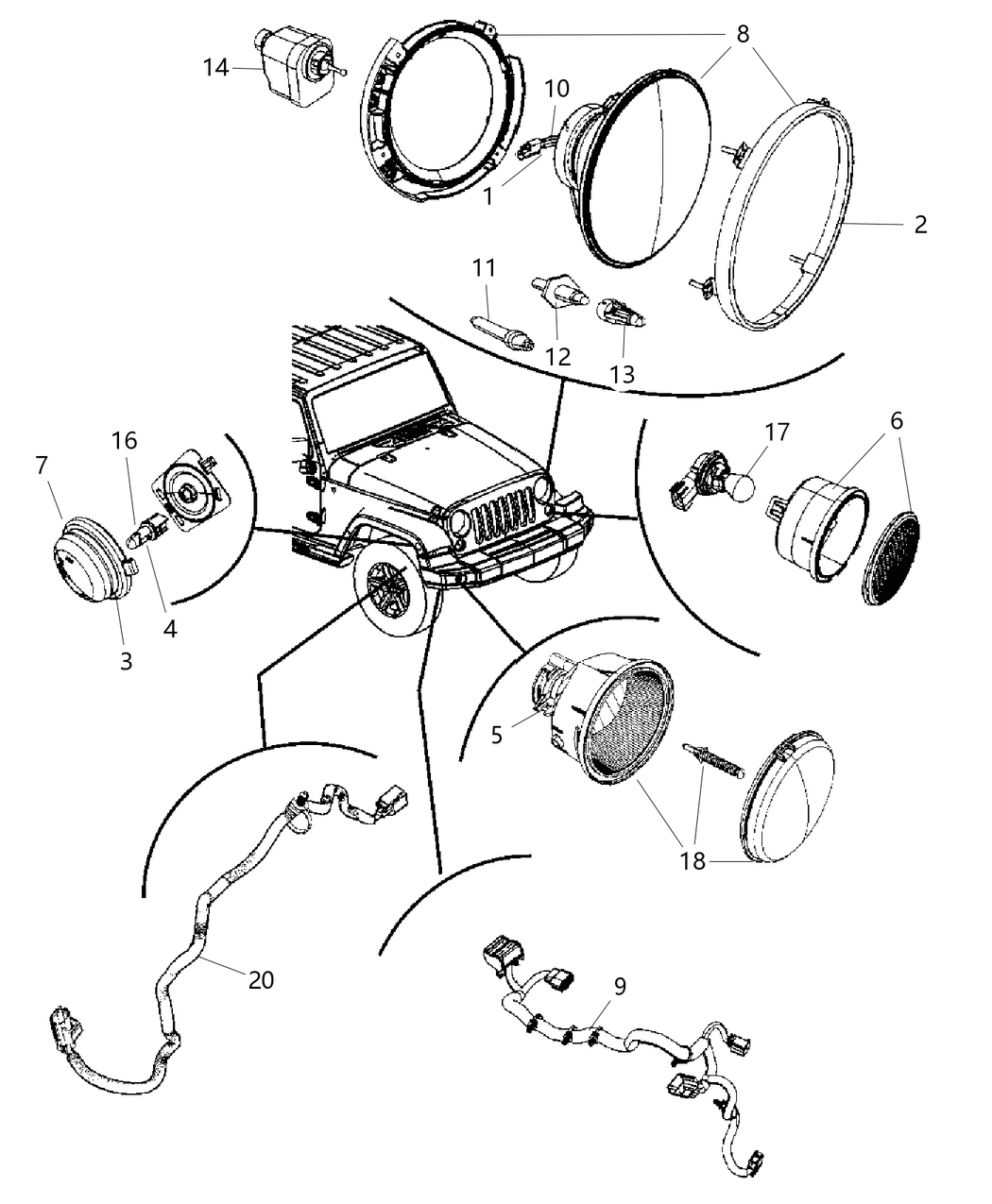 14
8
10
1
2
11
12
13
16
7
4
3
17
6
5
18
20
9