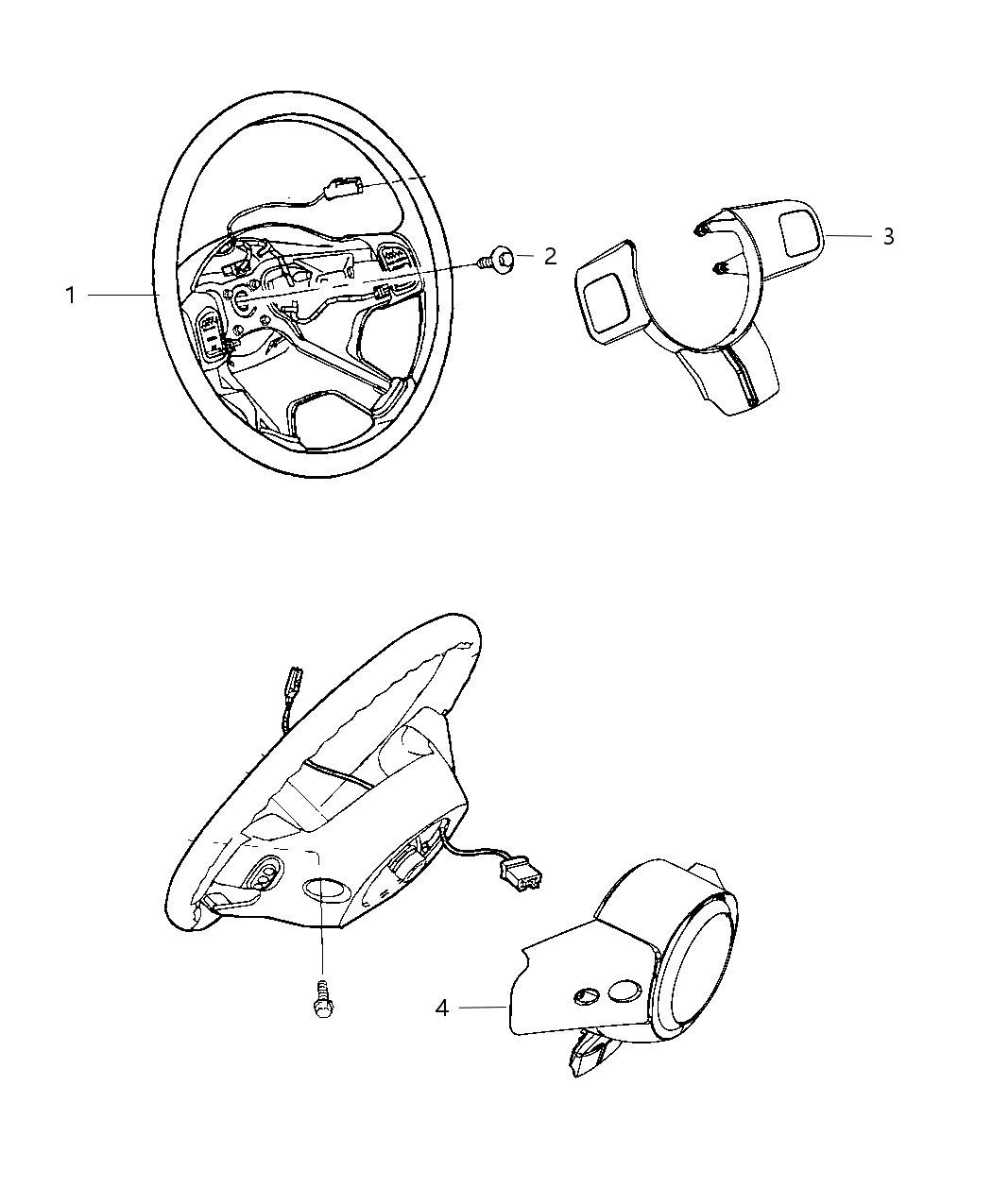 1
2
3
4