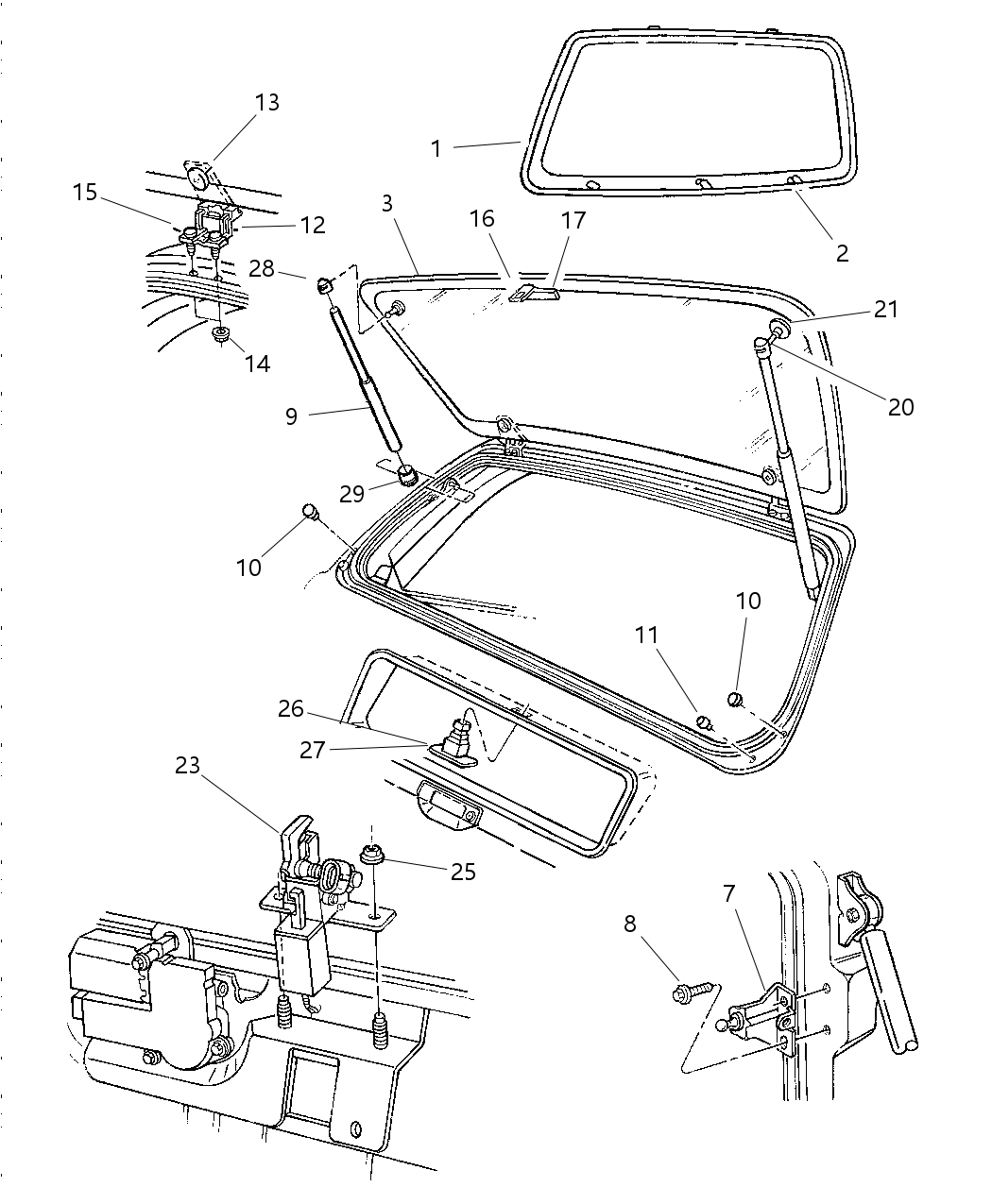 13
1
15
12
3
16
17
2
28
21
14
20
9
29
10
10
11
26
27
23
25
8
7