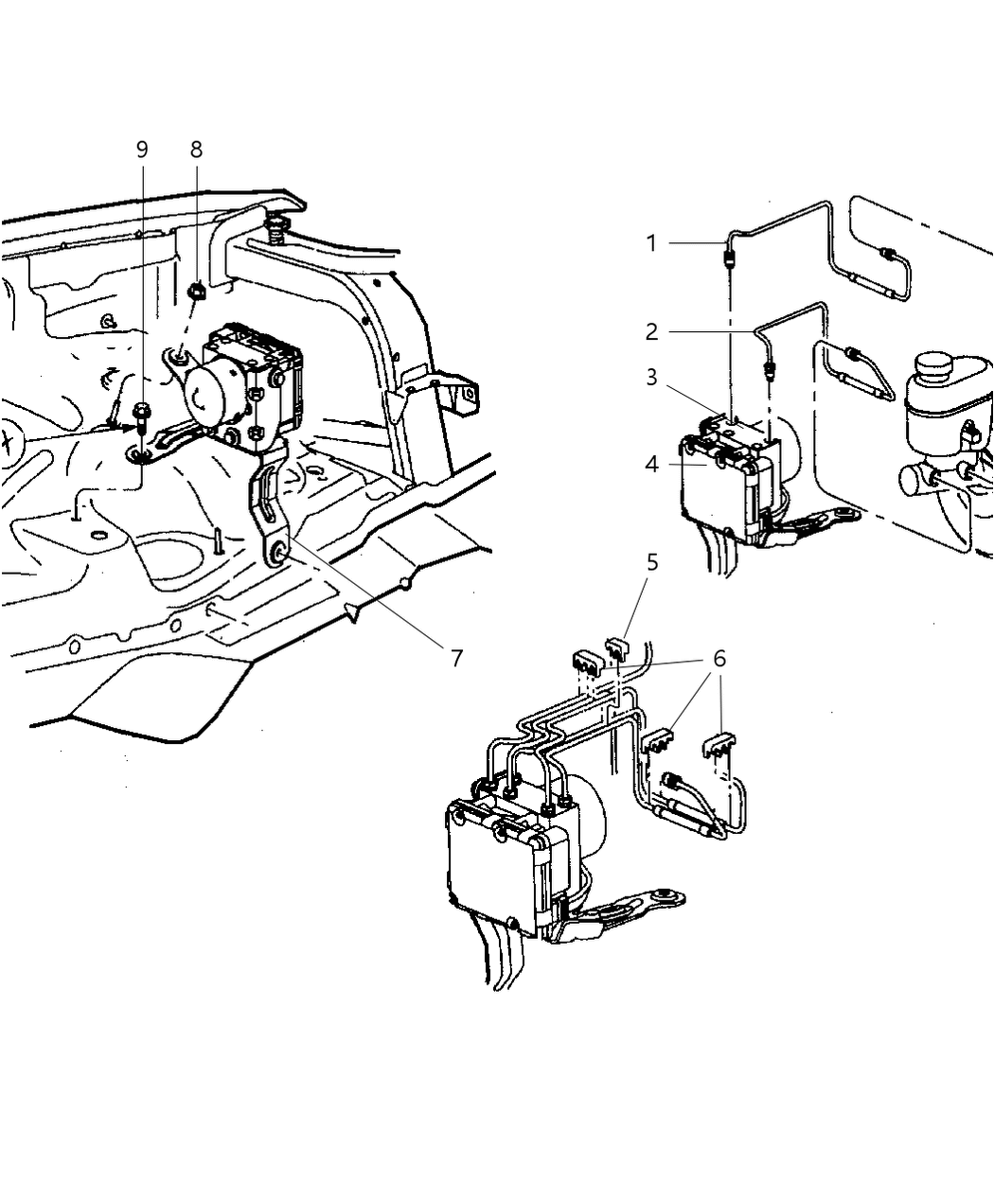 9
8
1
2
3
4
5
6
7