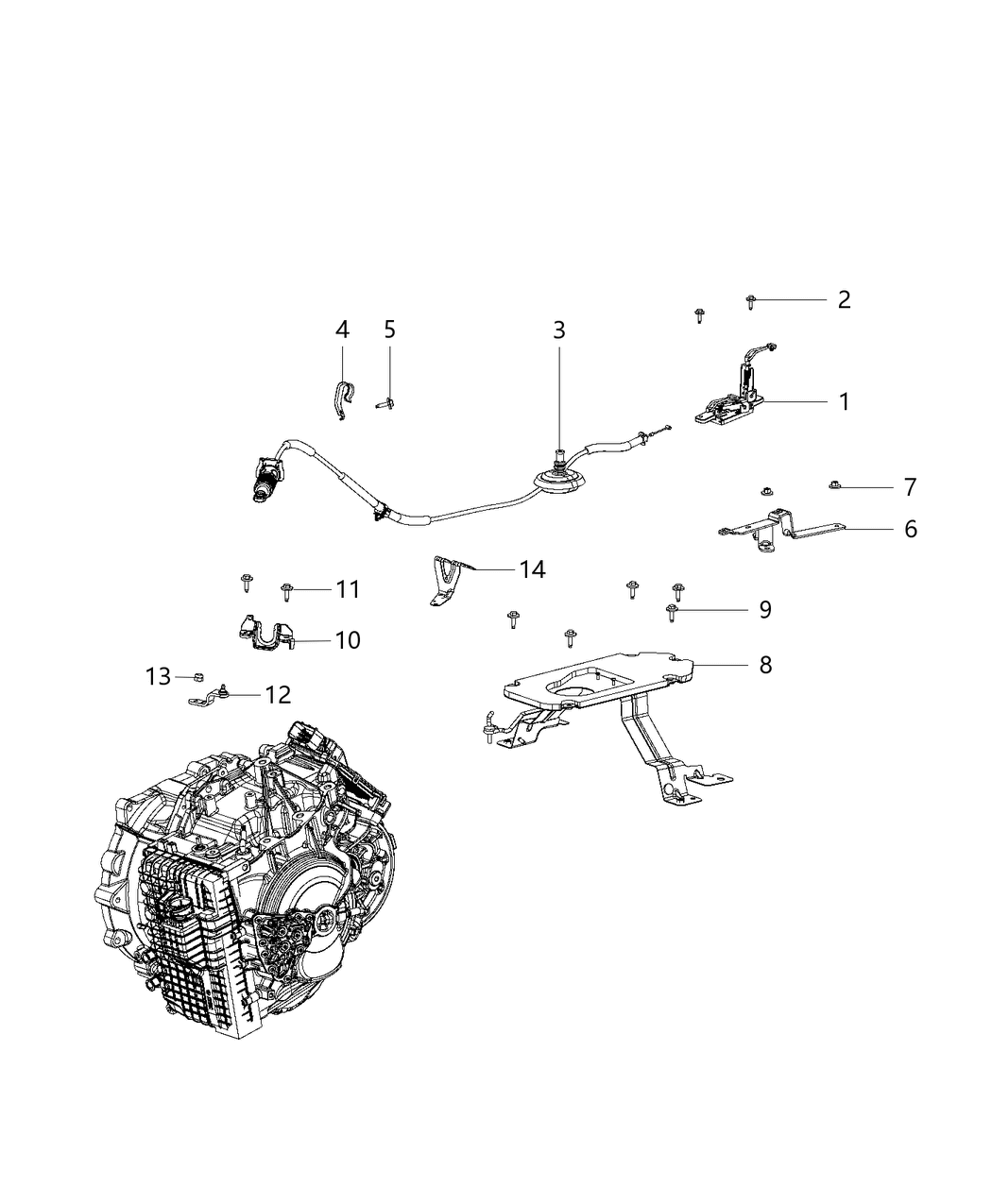 2
4
5
3
1
7
6
14
11
9
10
8
13
12