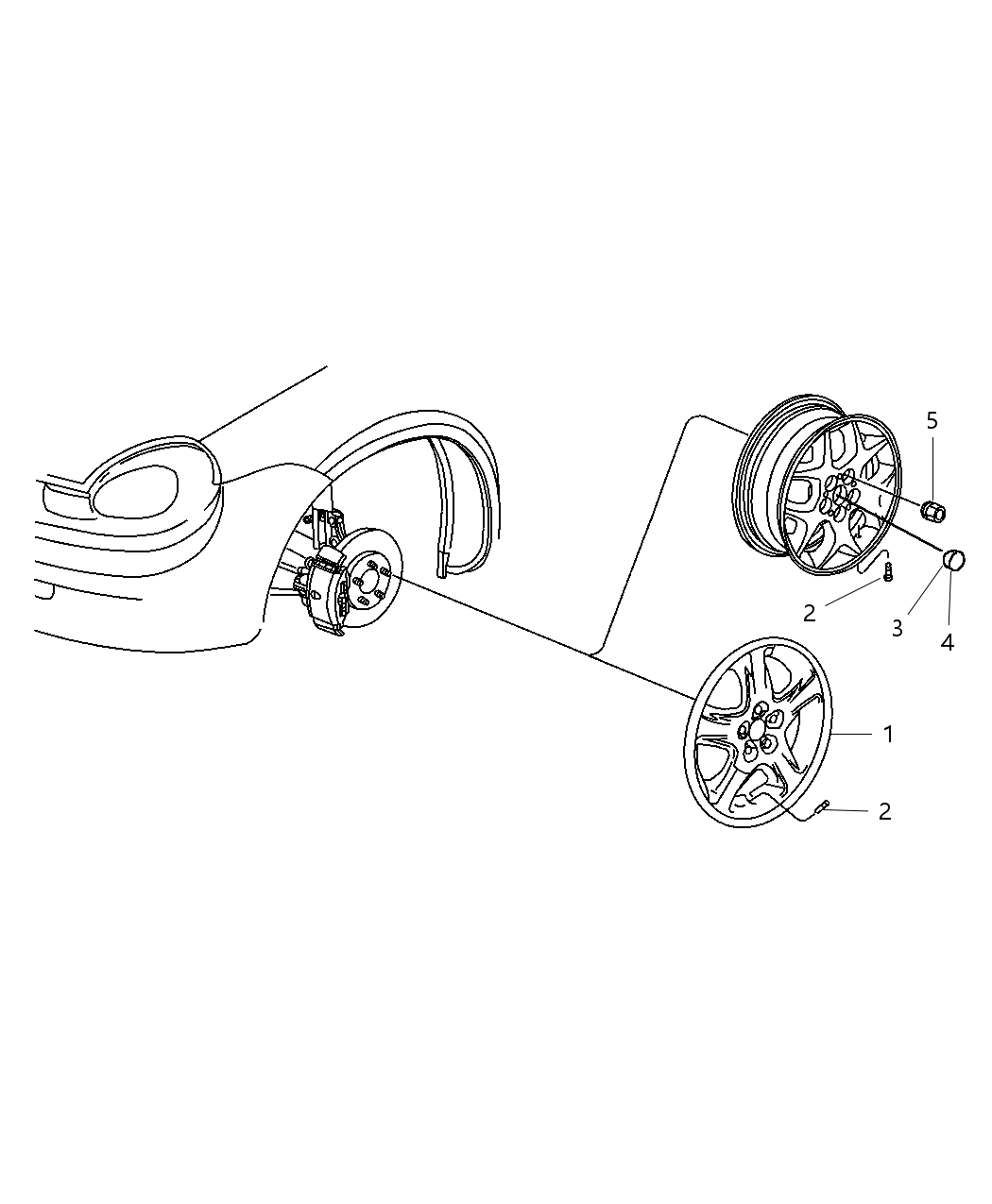 5
2
3
4
1
2