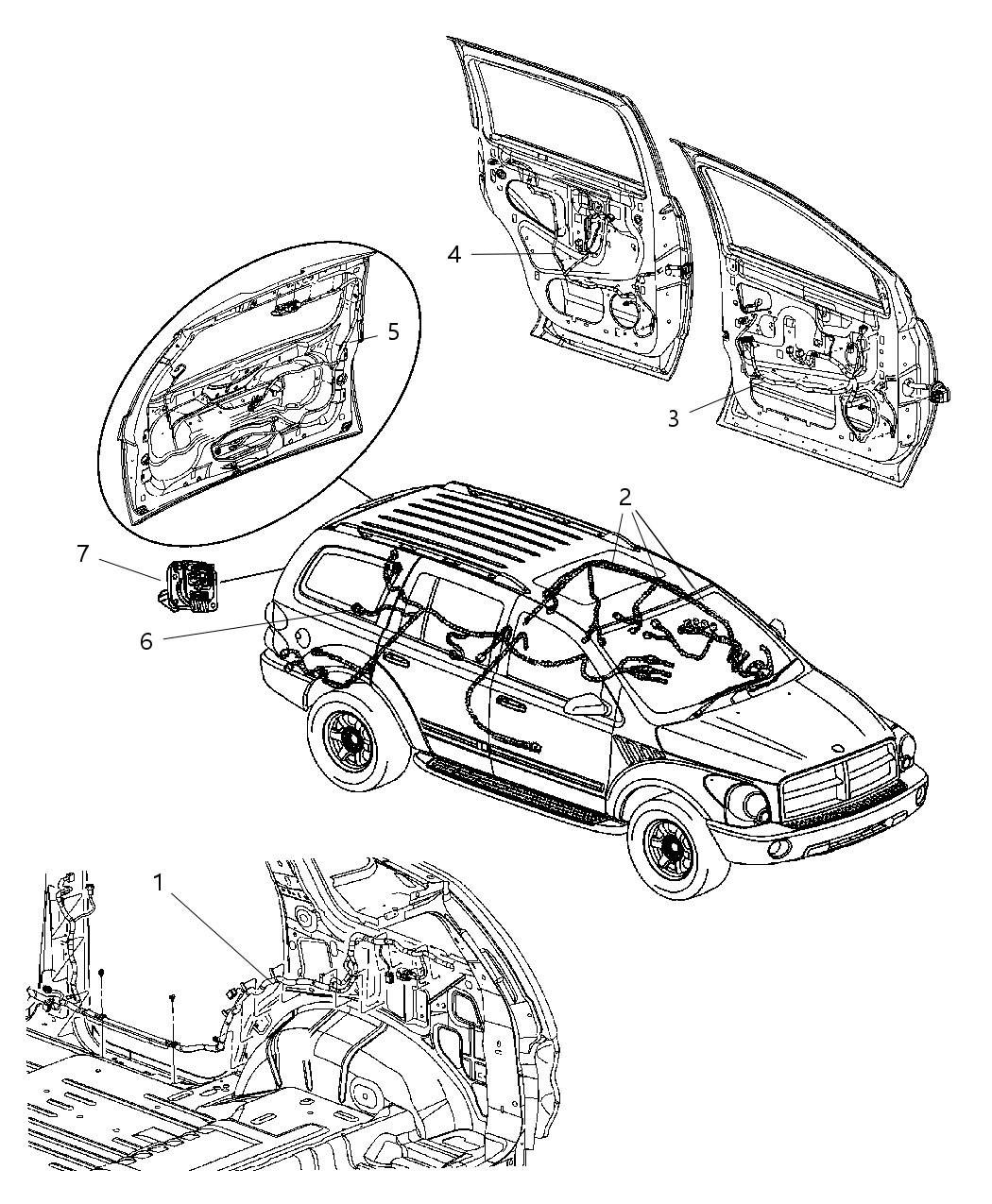 4
5
3
2
7
6
1