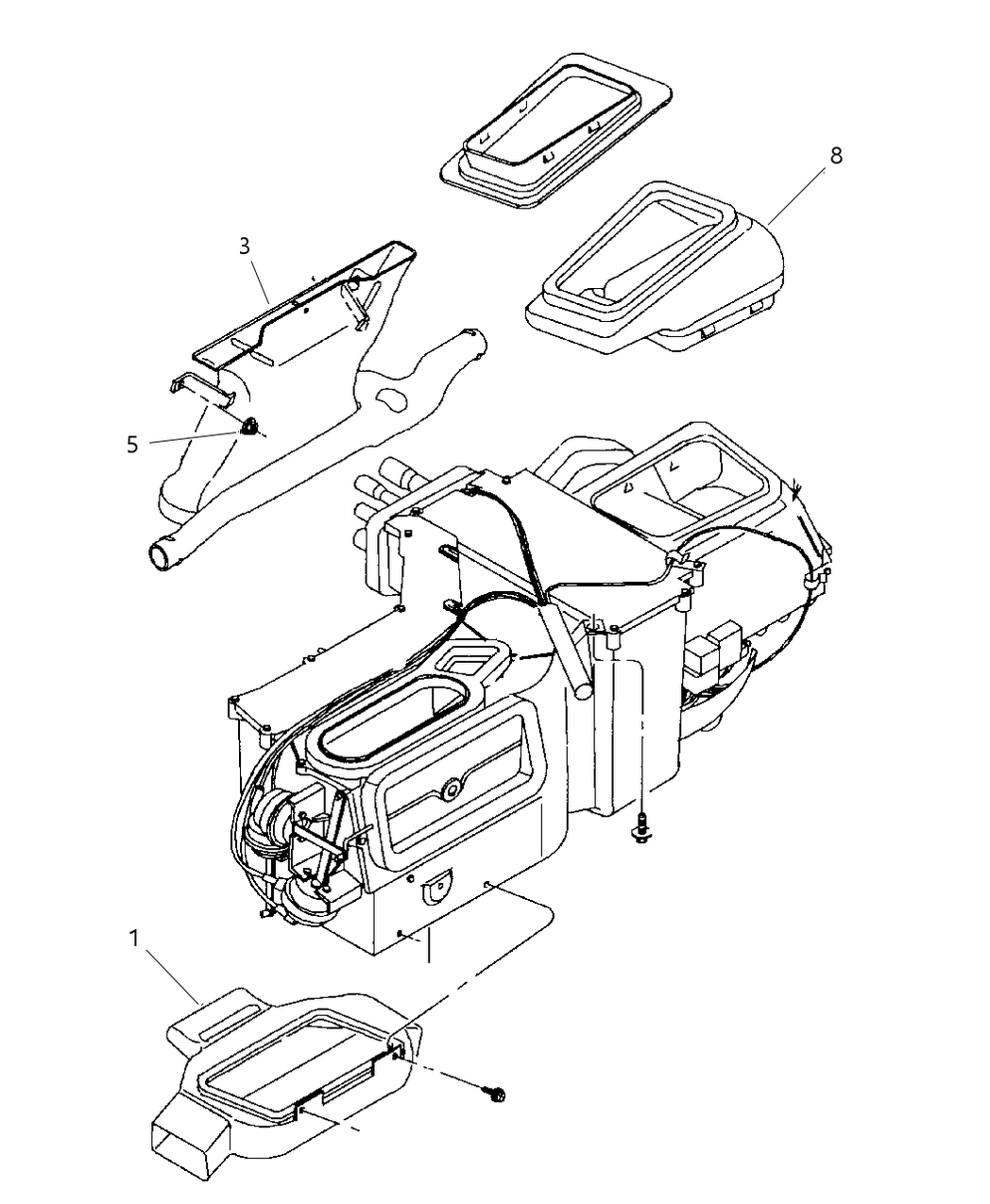 8
3
5
1