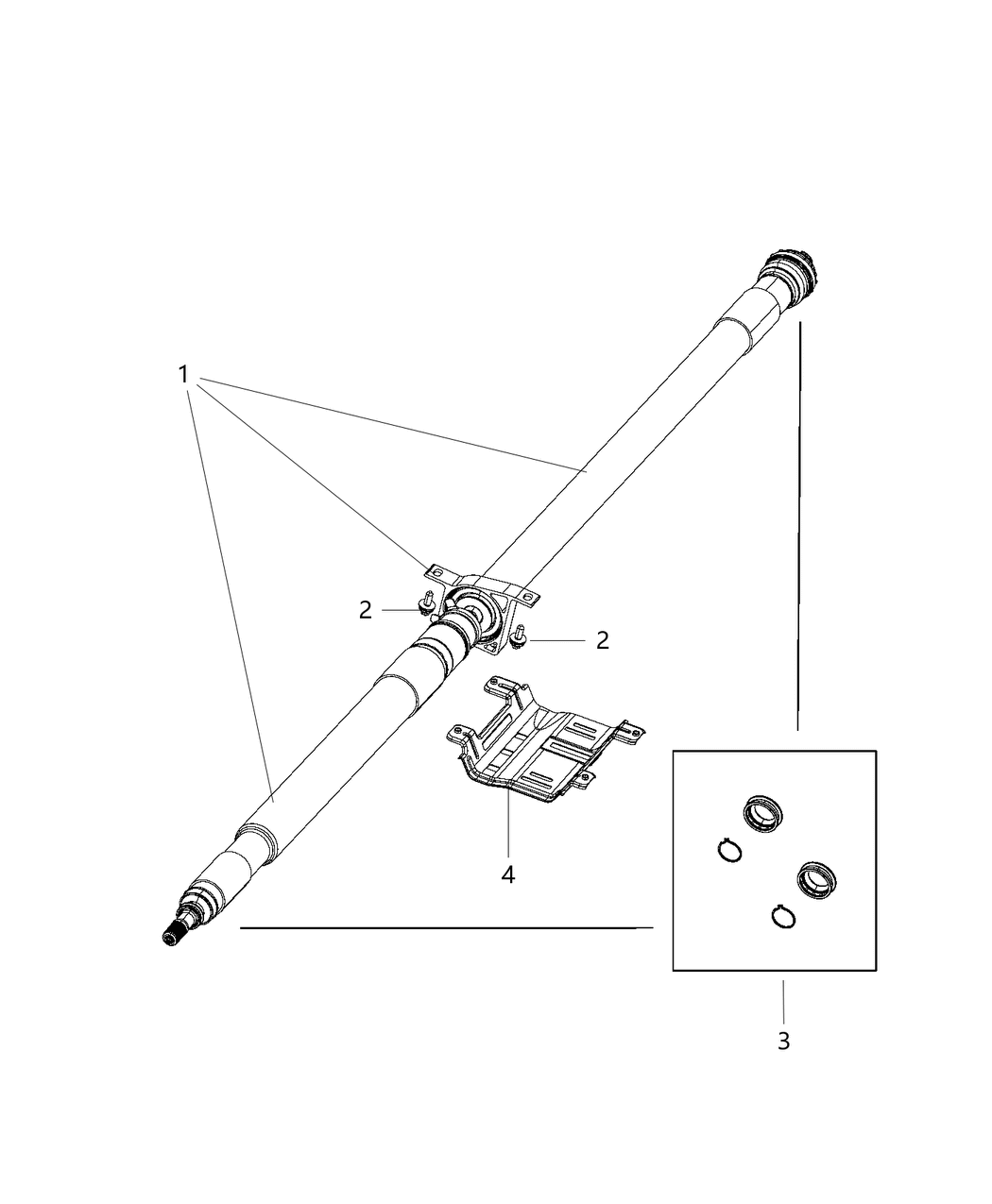 1
2
2
4
3