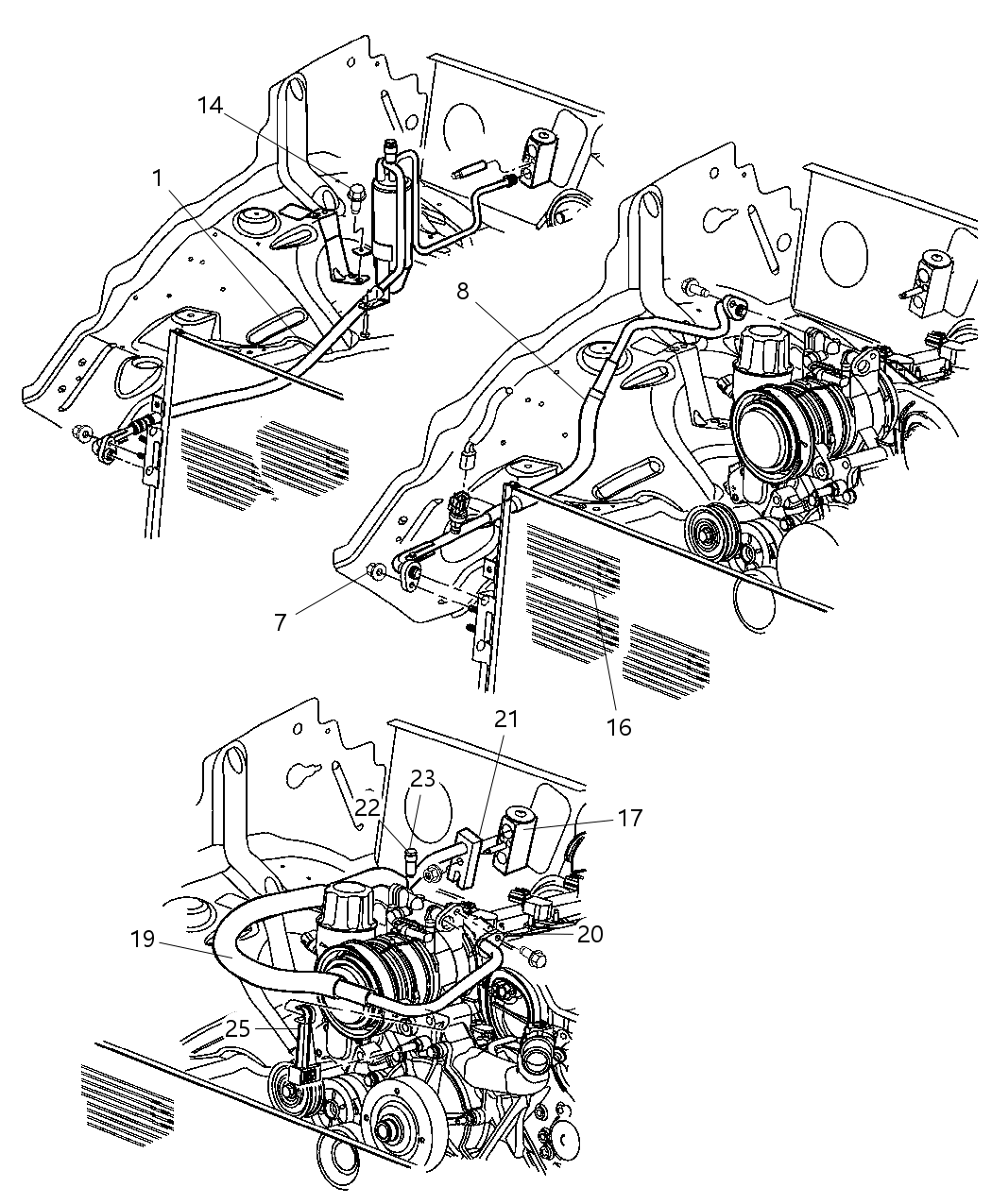 14
1
8
7
16
21
23
22
17
19
20
25