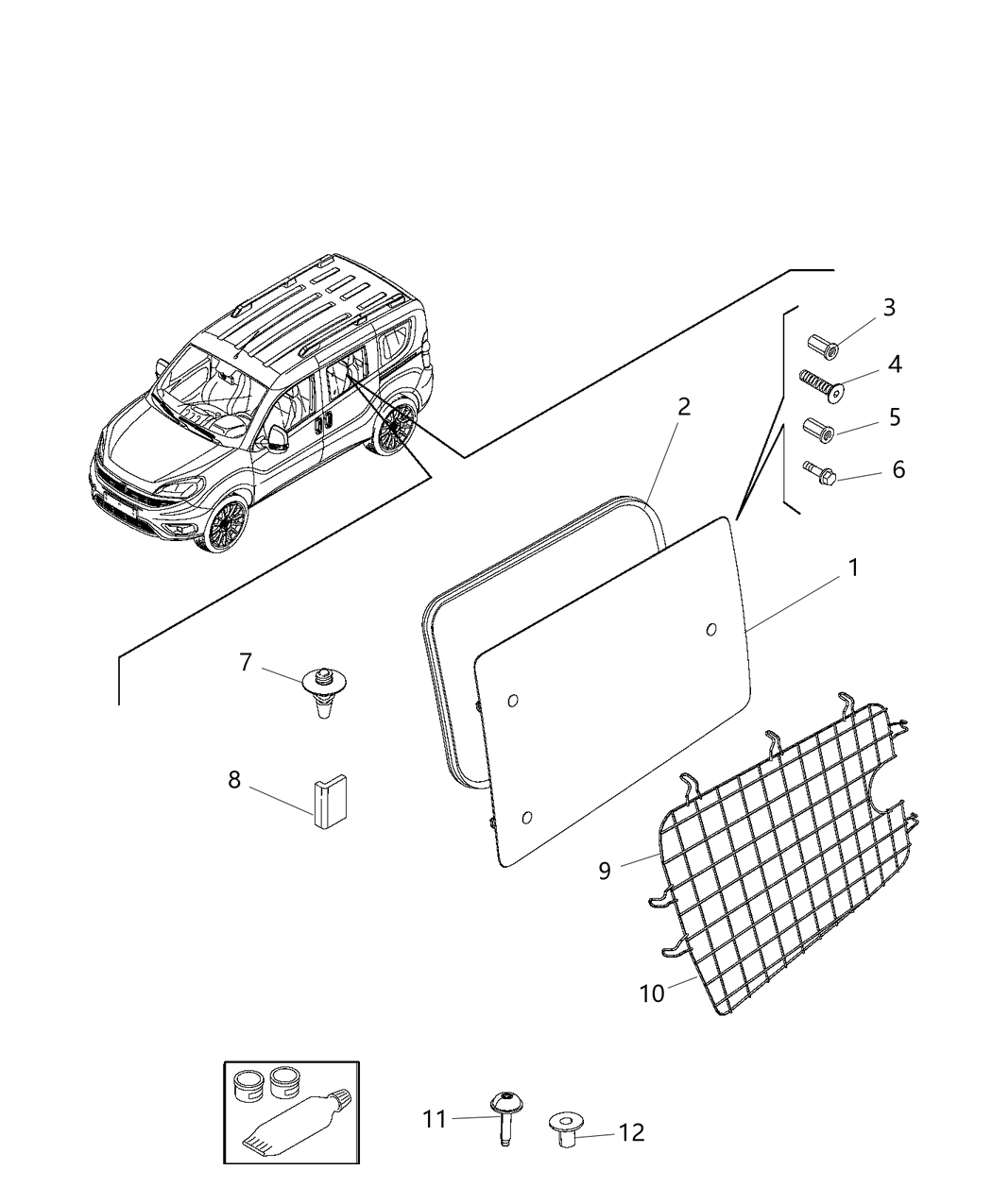 3
4
5
6
2
1
7
8
9
10
11
12