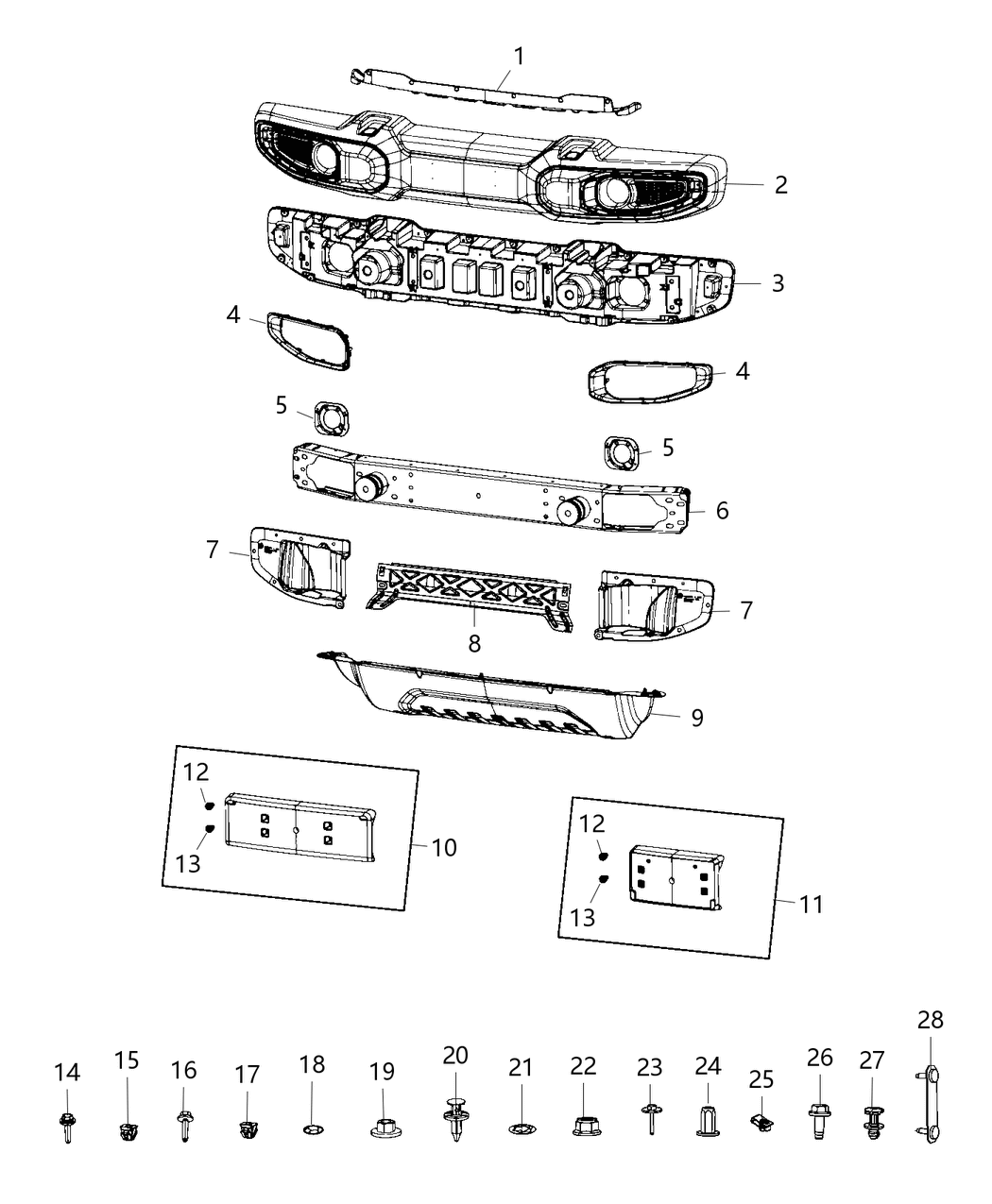 1
2
3
4
4
5
5
6
7
7
8
9
12
13
10
12
13
11
14 15 16 17 18 19 20 21 22 23 24 25 26 27 28