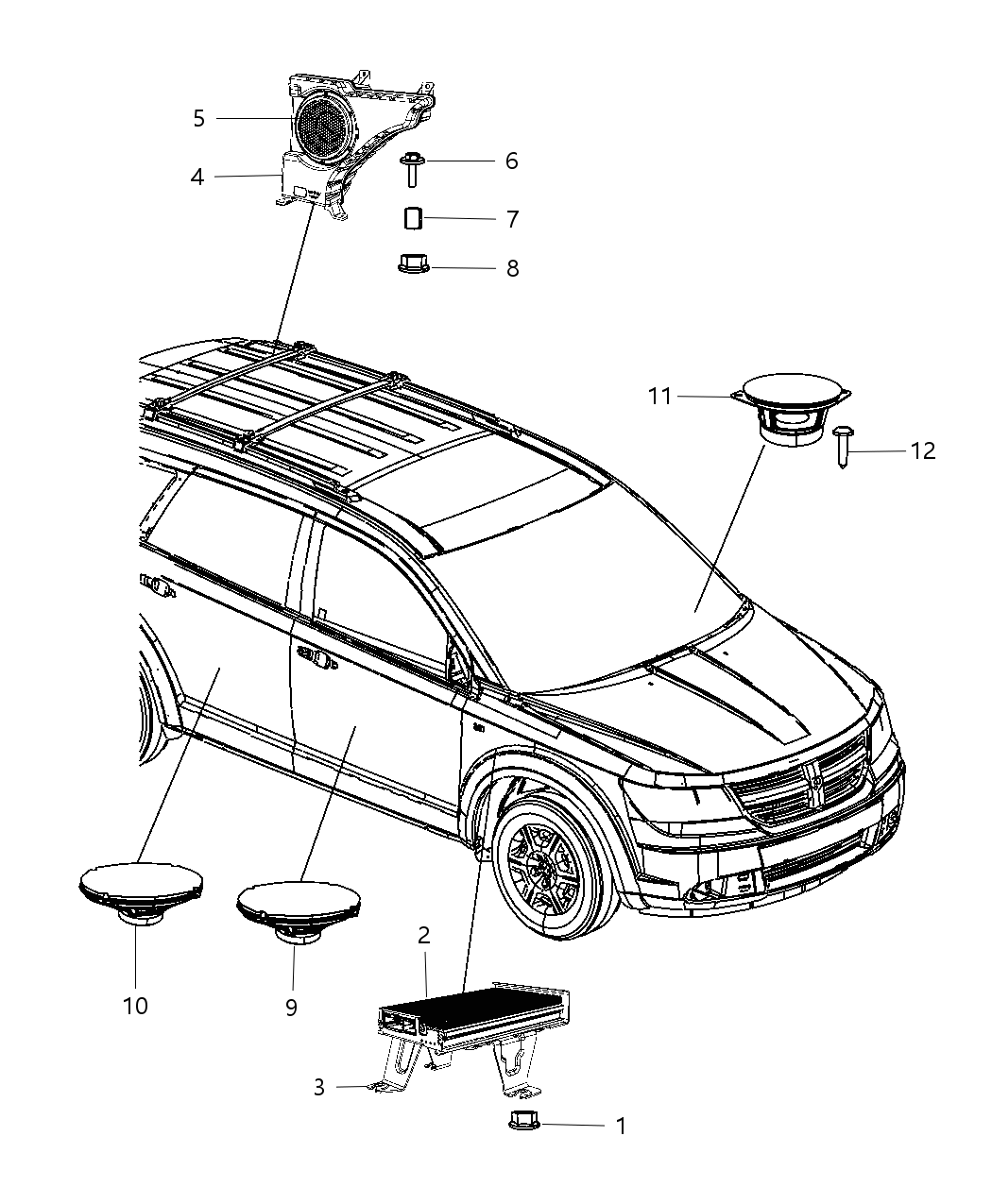 5
4
6
7
8
11
12
10
9
2
3
1