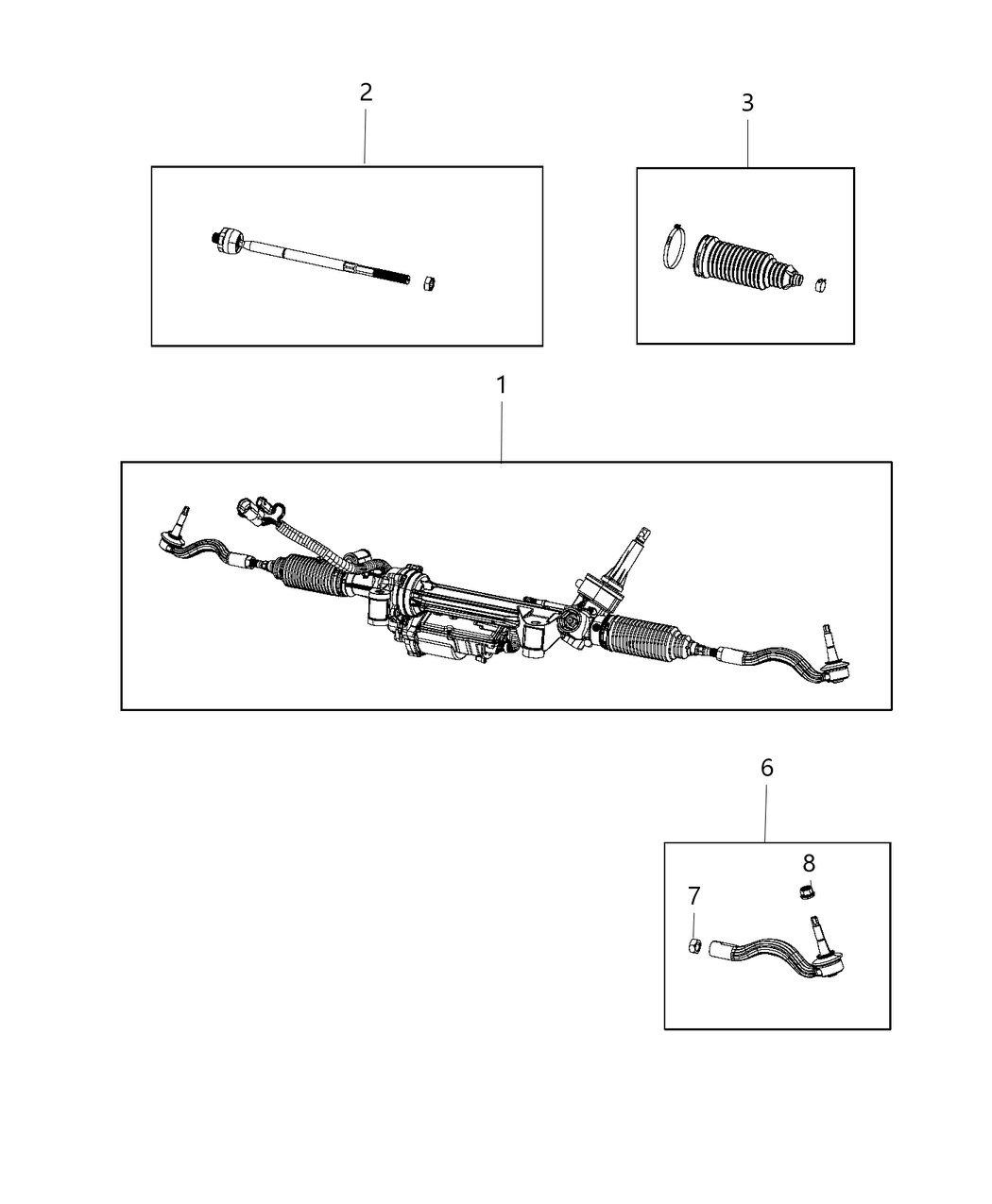 2

3

1

6

8

7