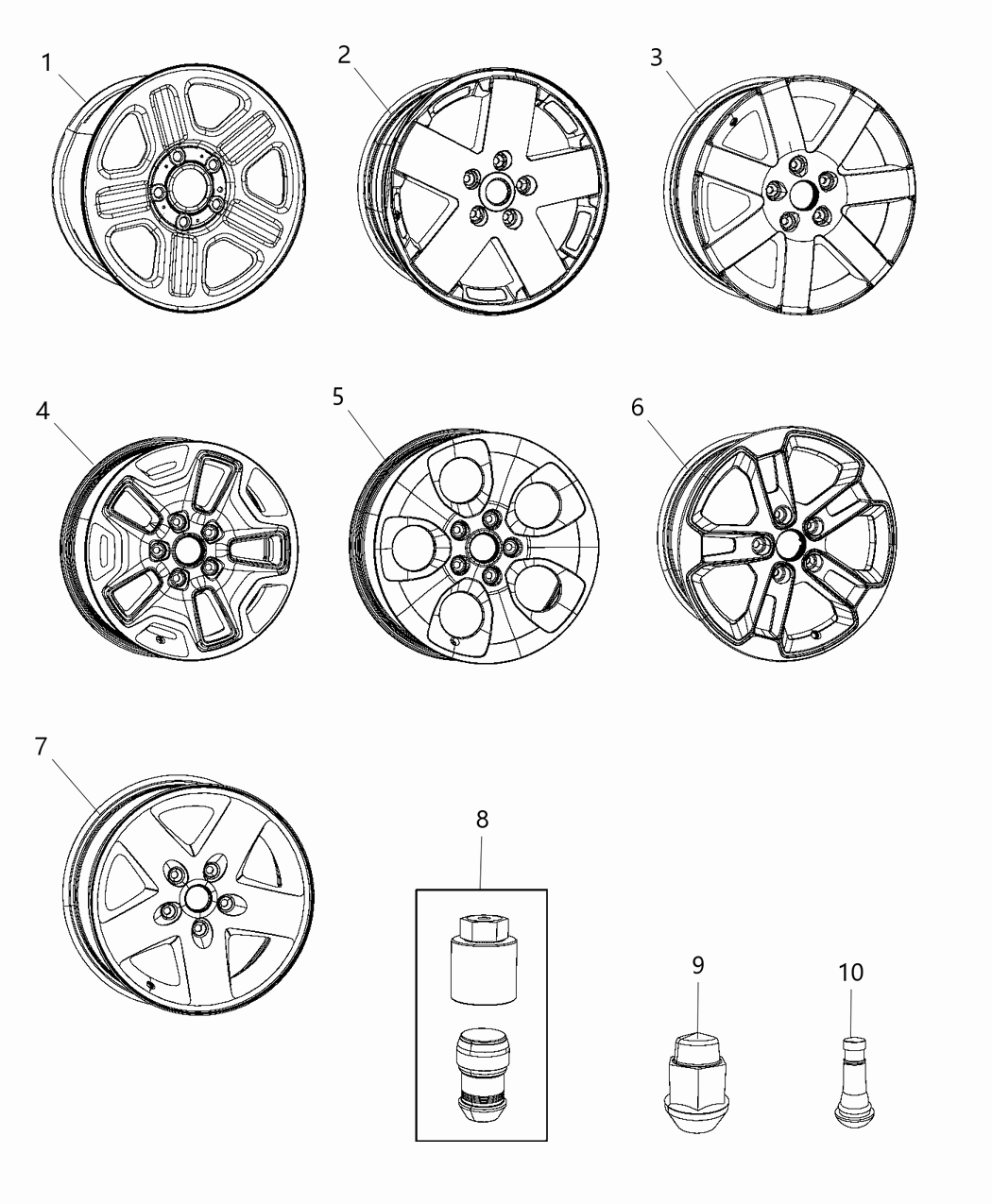 1
2
3
4
5
6
7
8
9
10