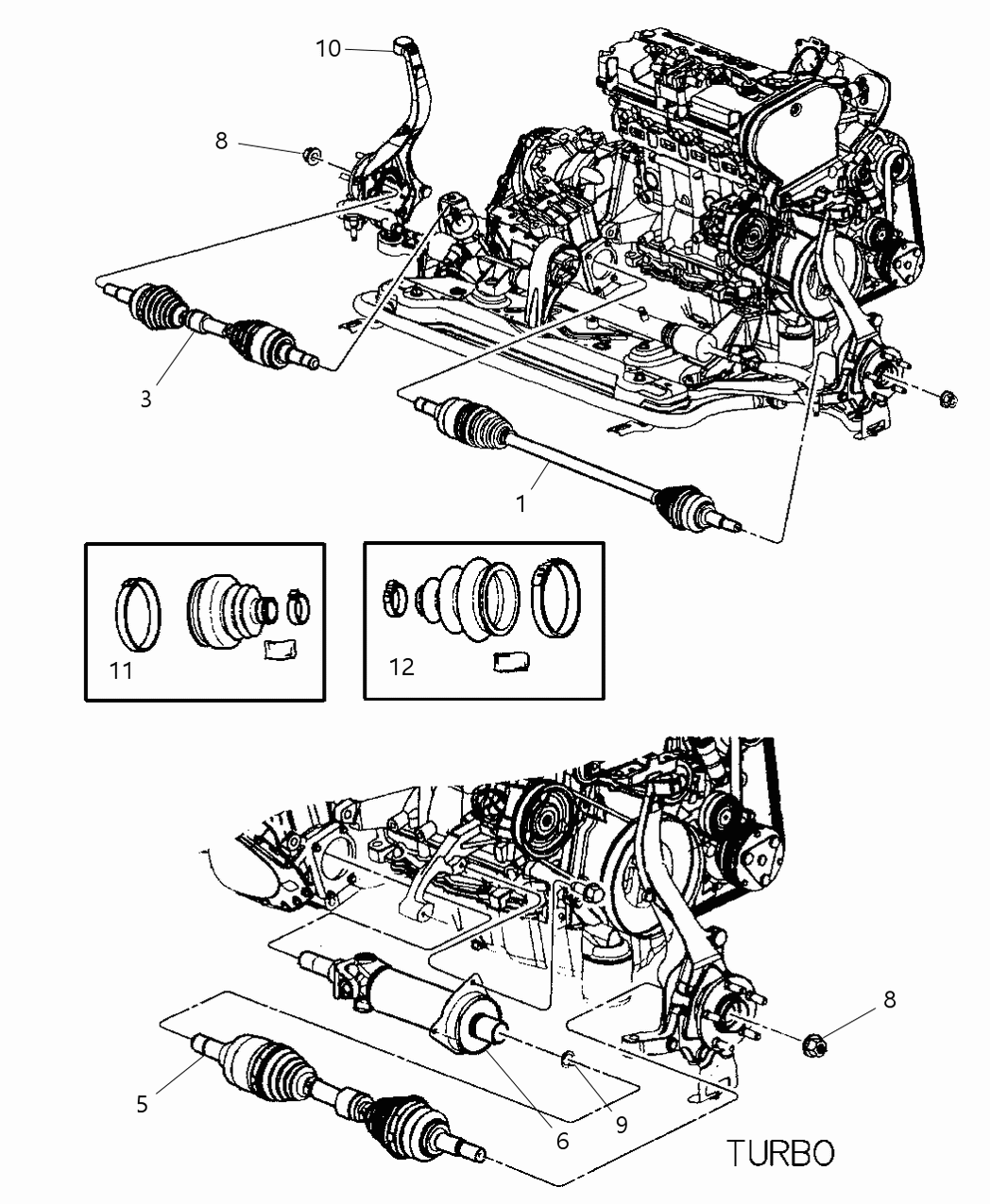 10
8
3
1
11
12
8
5
6
9
TURBO