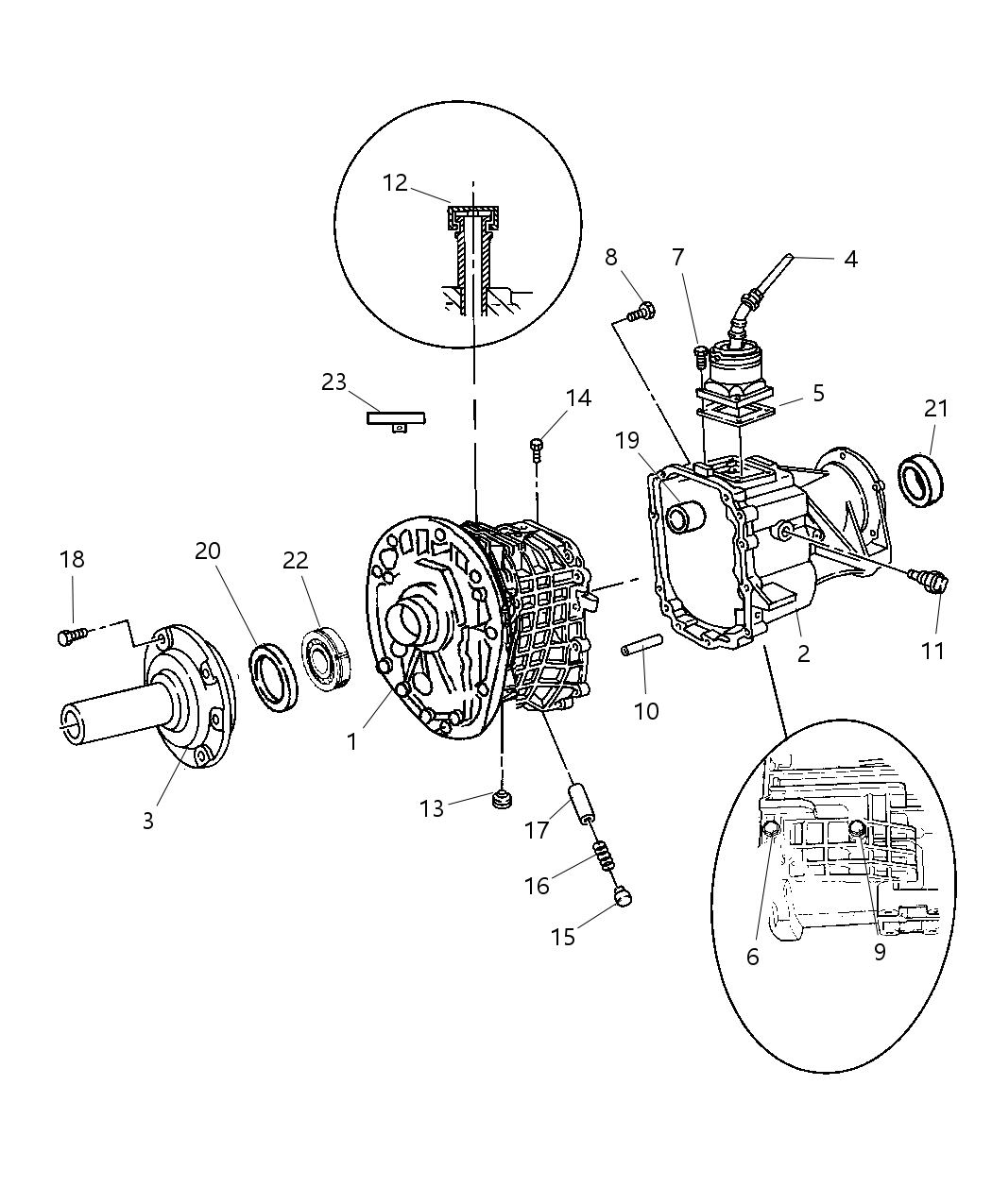 12
8
7
4
23
14
5
21
19
18
20
22
11
2
10
1
3
13
17
16
15
6
9