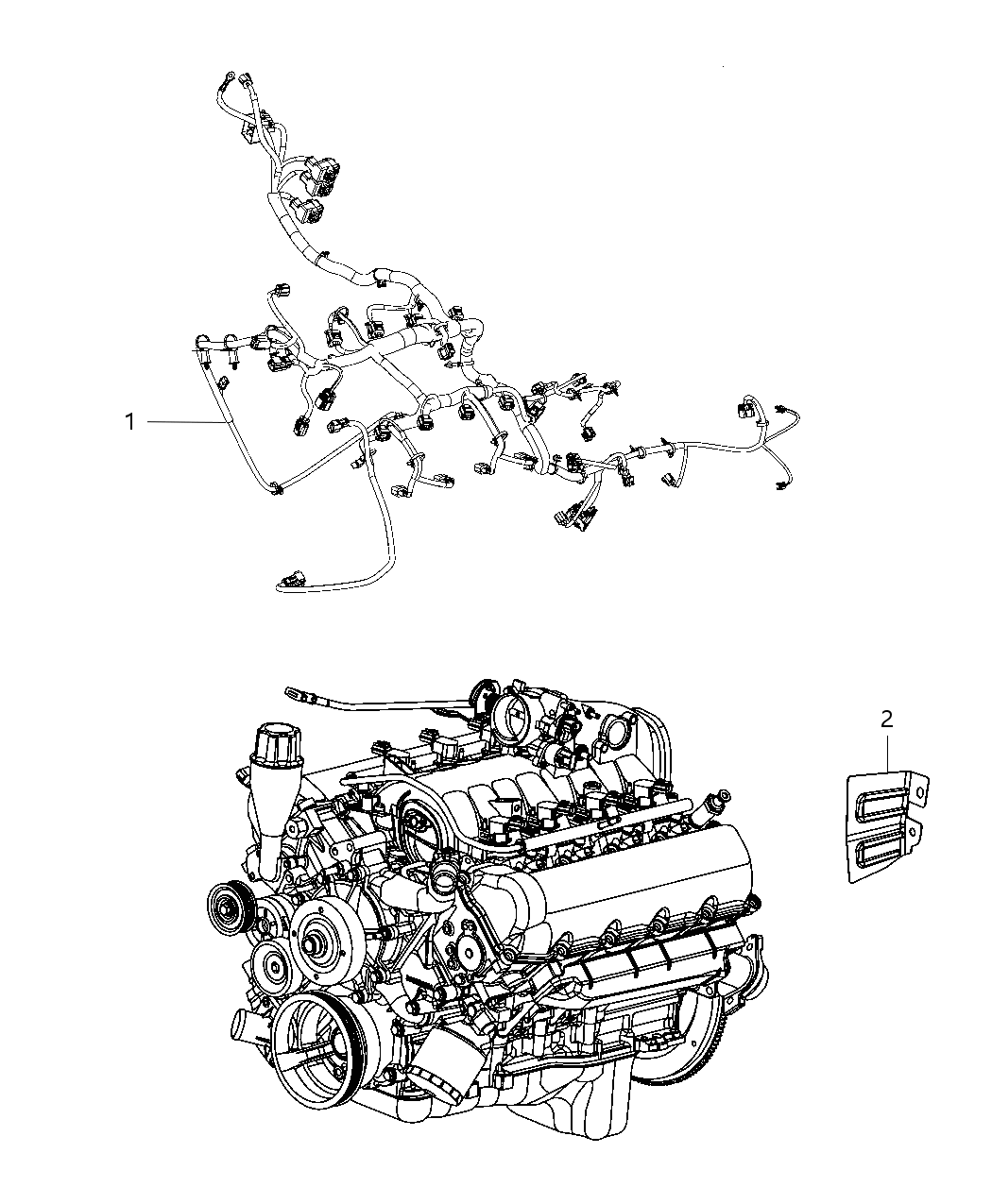 1

2