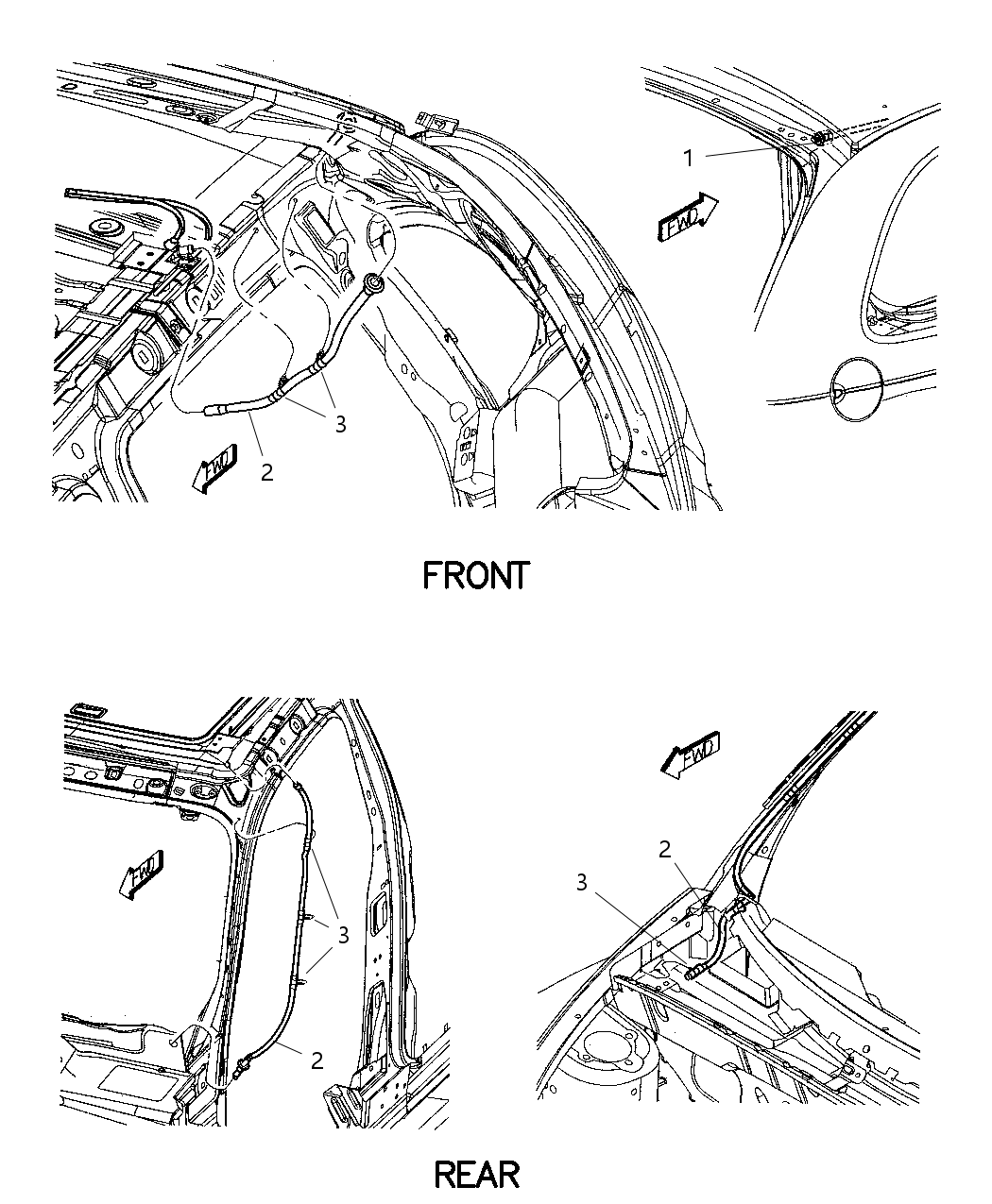 1

FWD

3

2

FWD

FRONT

FWD

FWD

2

3

3

2

REAR