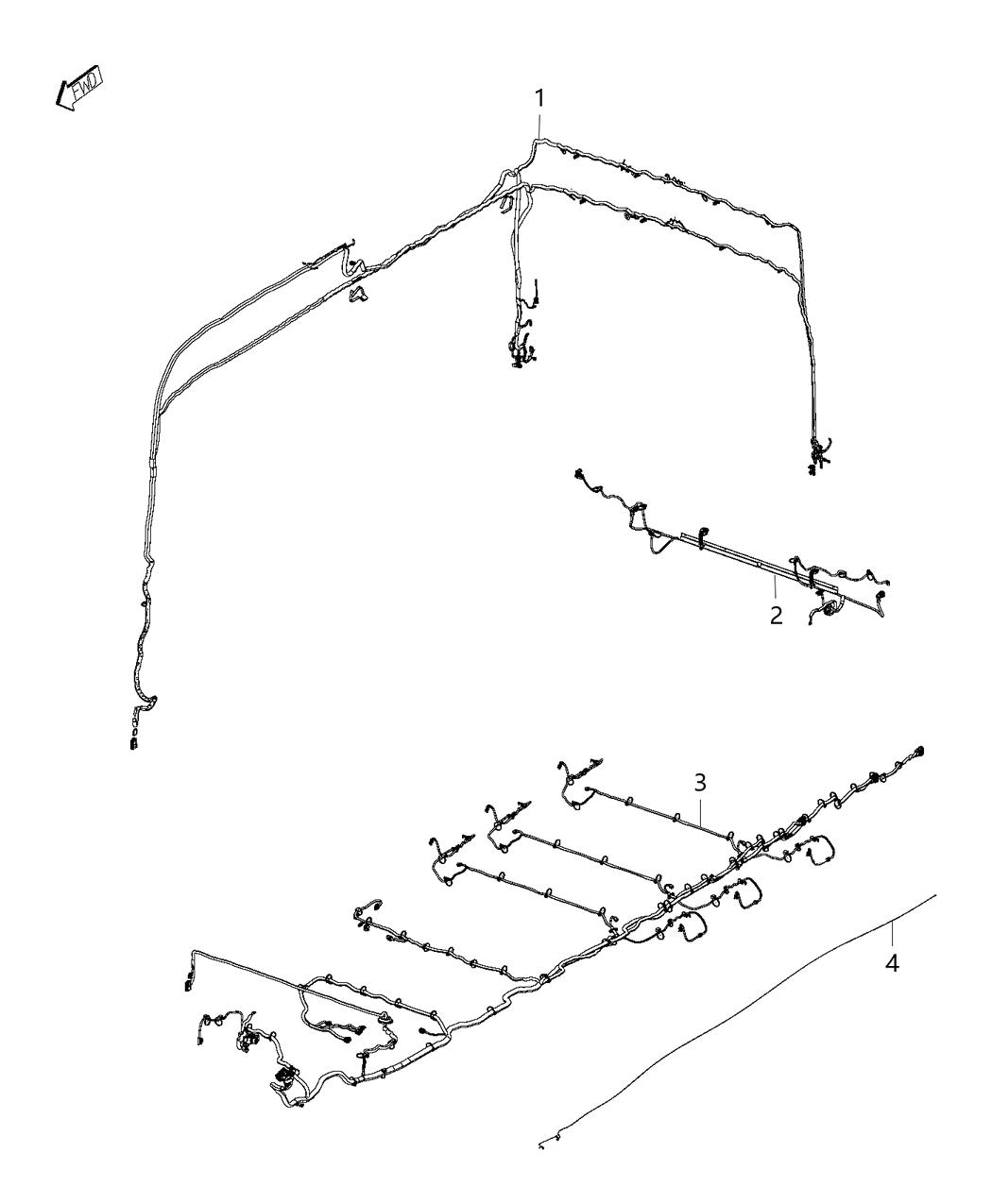 FWD
1
2
3
4