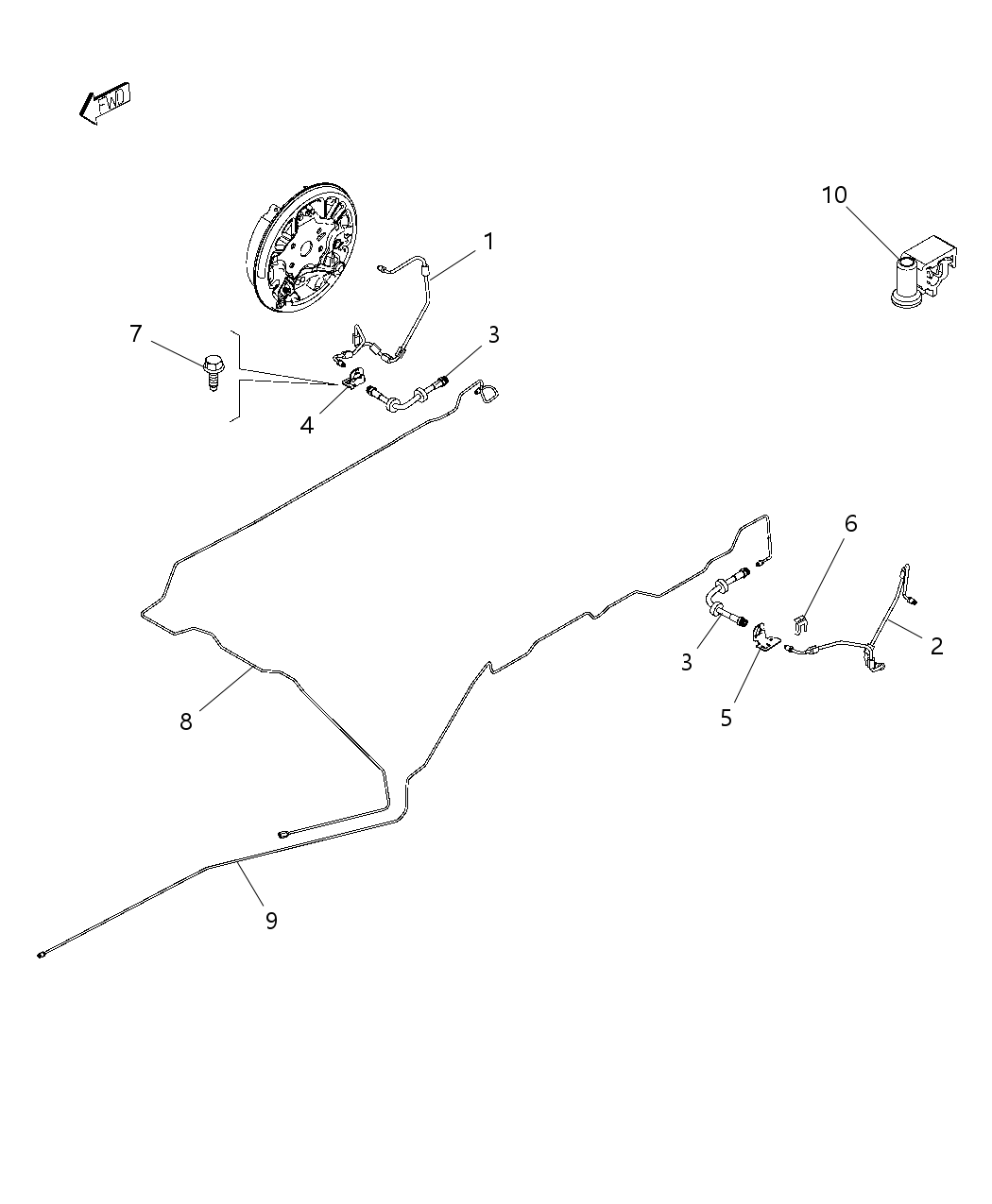 FWD

10

1

7

3

4

6

2

3

5

8

9