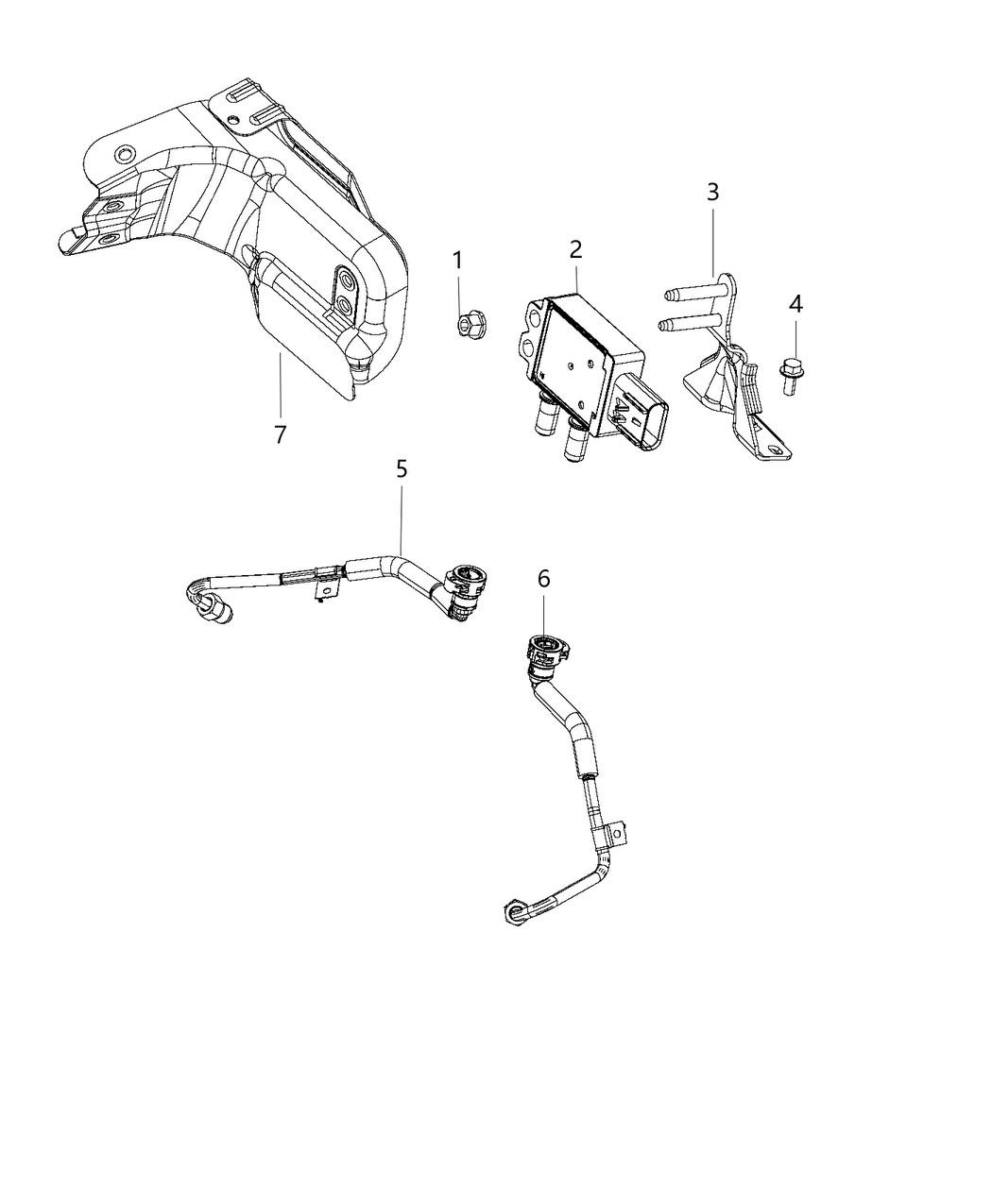 3
1
2
4
7
5
6