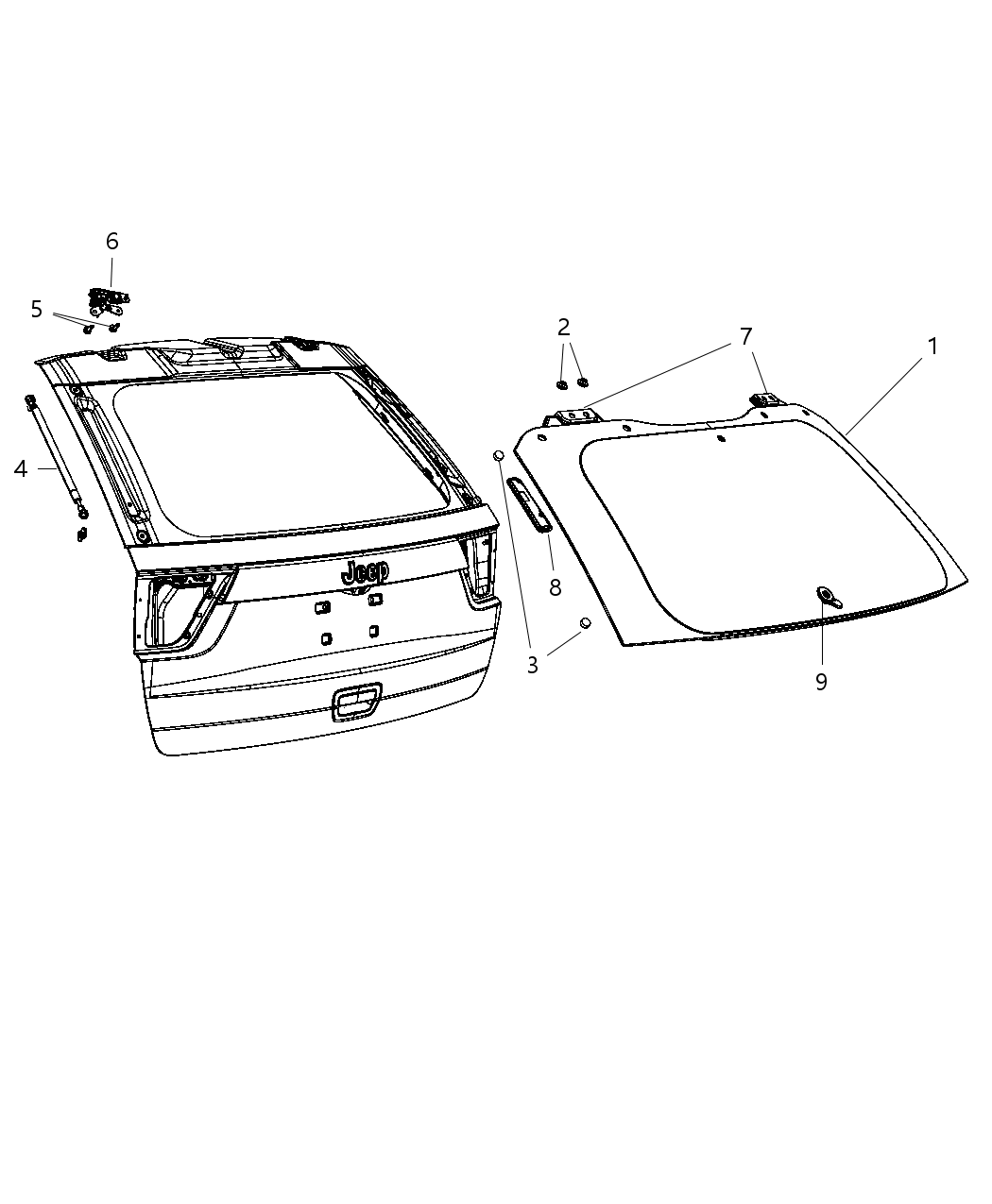 6
5
4
Jeep
2
7
1
8
3
9