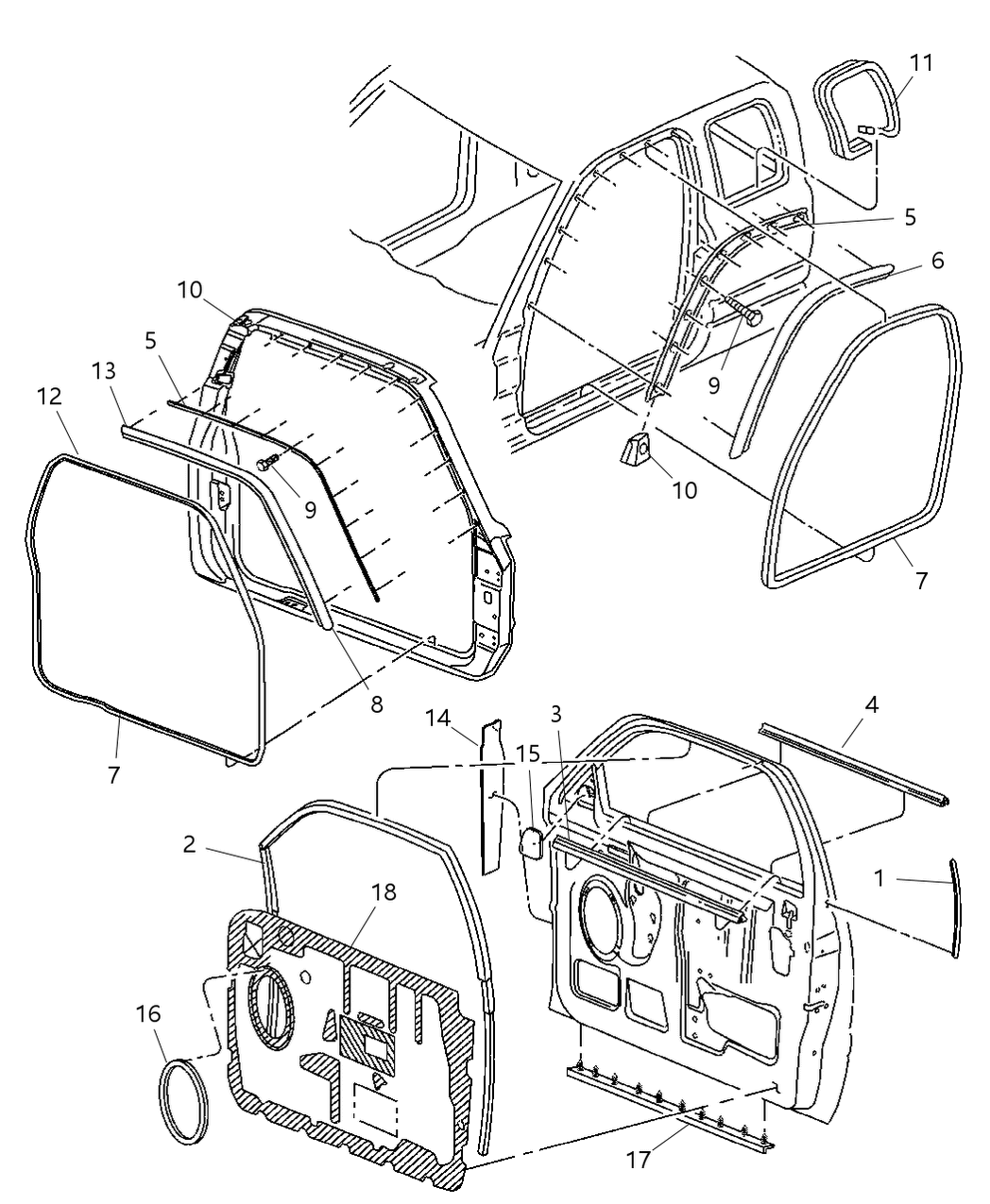 11
5
6
10
5
13
12
9
9
10
7
8
7
14
15
3
4
2
18
1
16
17