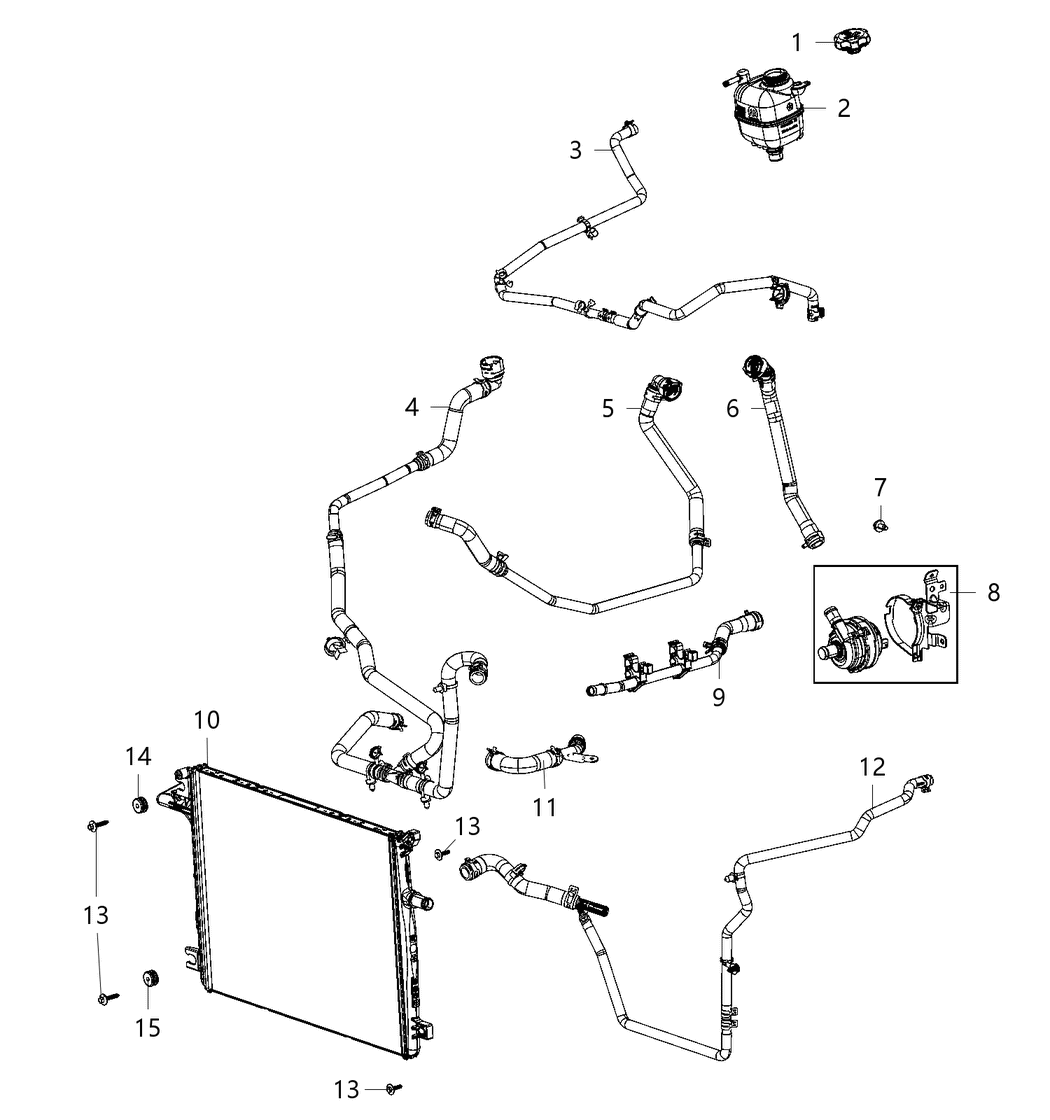 1
2
3
4
5
6
7
8
9
10
14
11
12
13
13
15
13