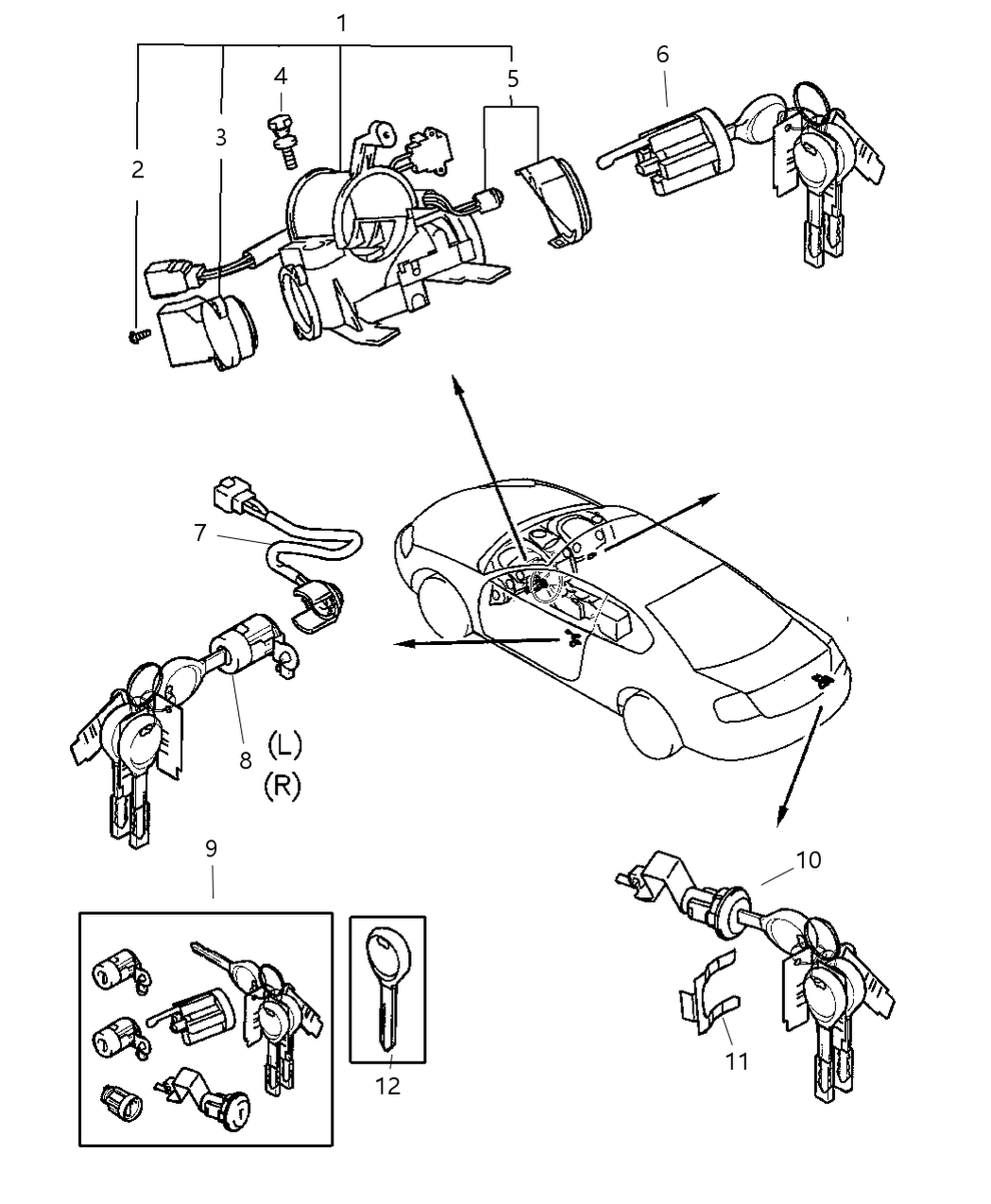 1
2
3
4
5
6
7
8
(L)
(R)
9
10
11
12