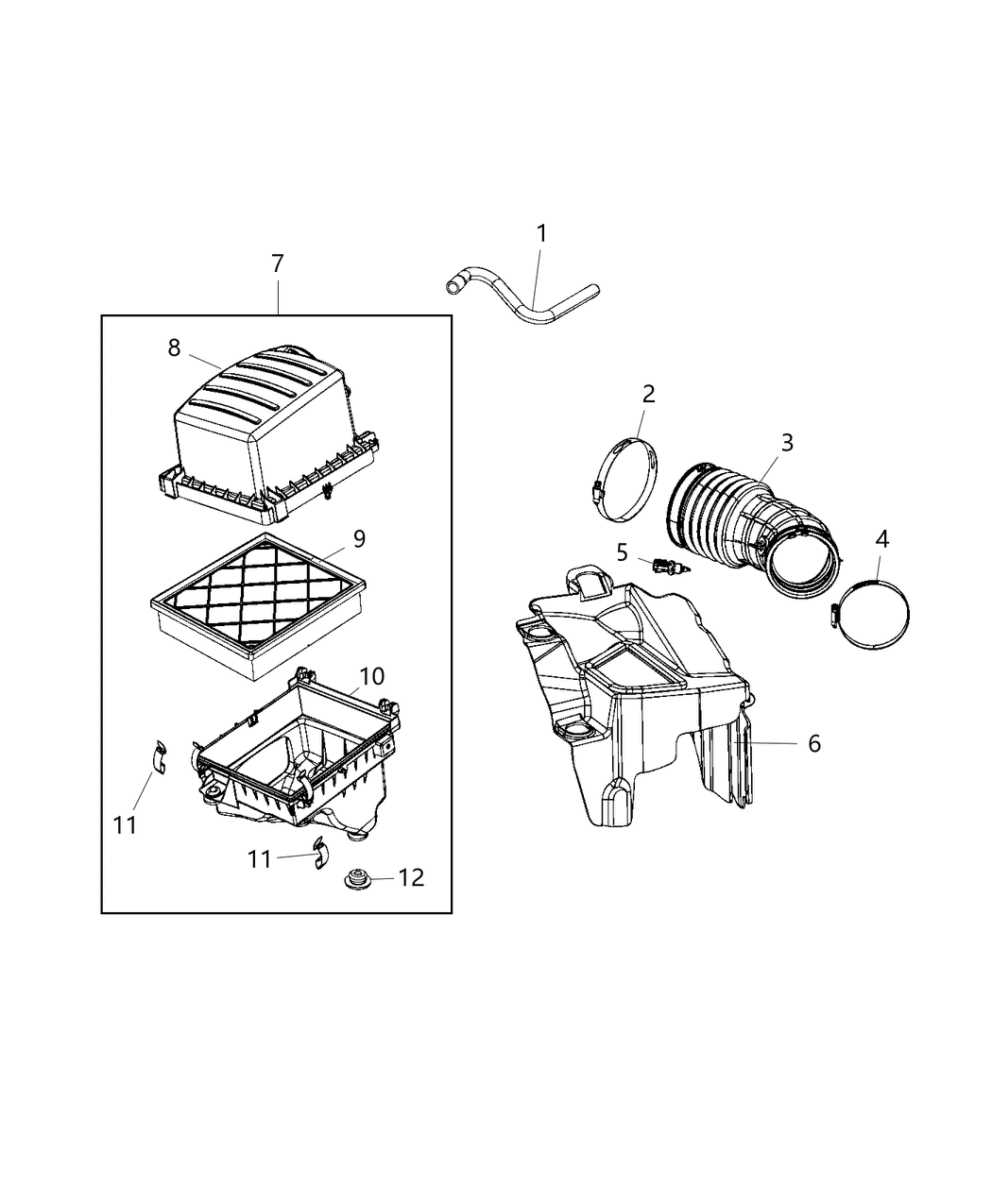 7
1
8
2
3
9
5
4
10
6
11
11
12