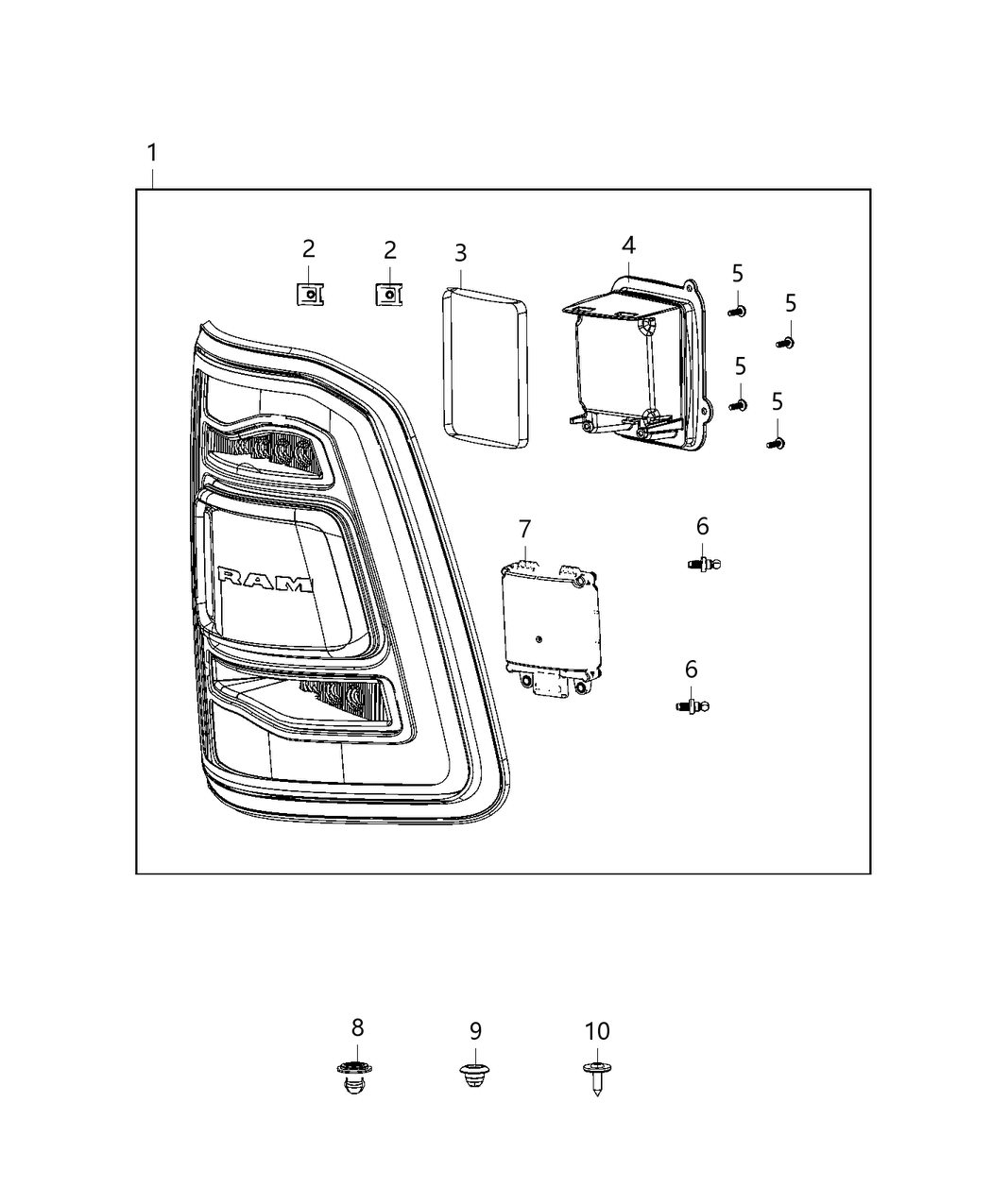 1

2

2

3

4

5

5

5

5

RAM

7

6

6

8

9

10