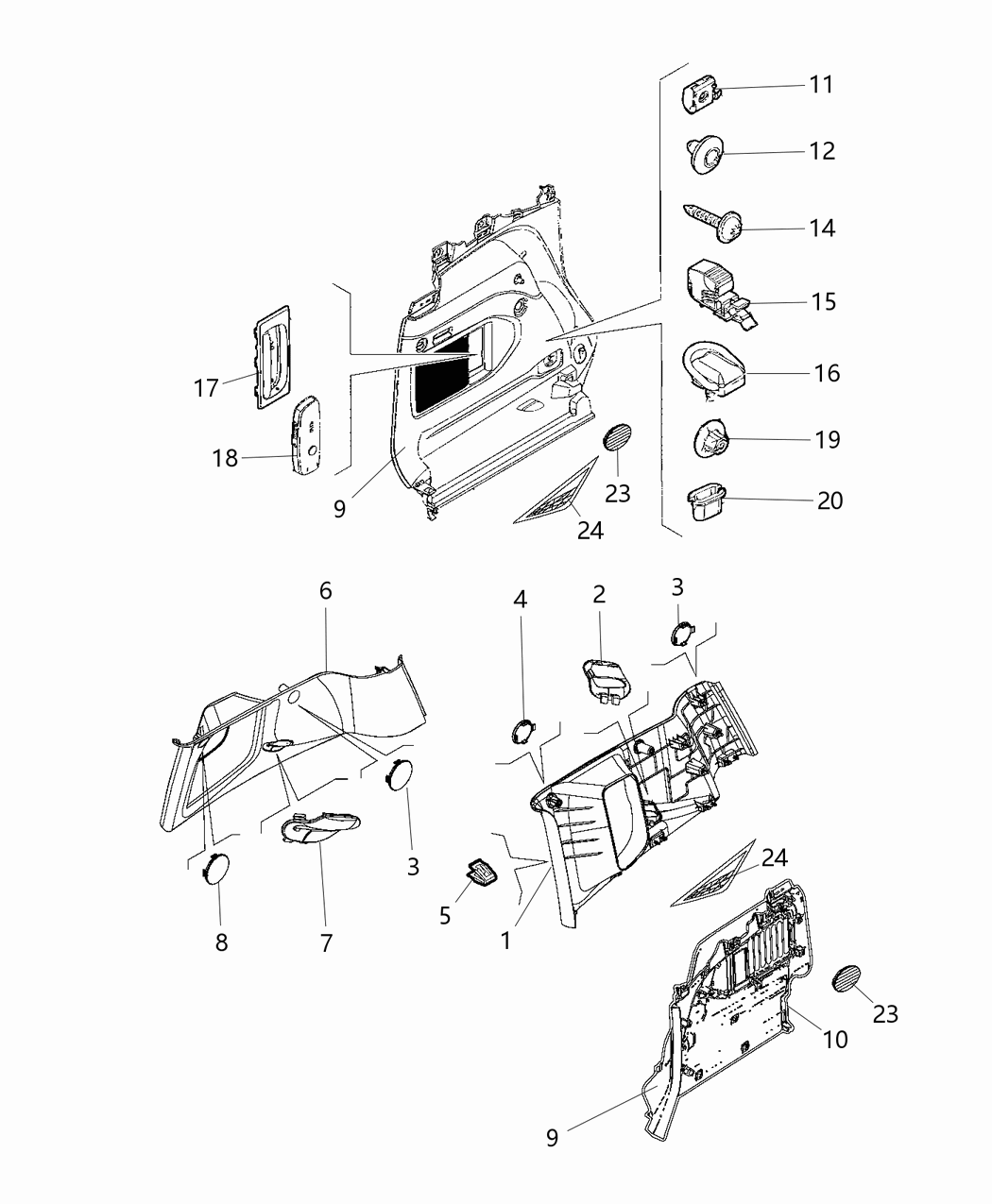 11
12
14
15
16
19
20
17
18
9
23
24
6
4
2
3
3
8
7
5
1
24
23
10
9