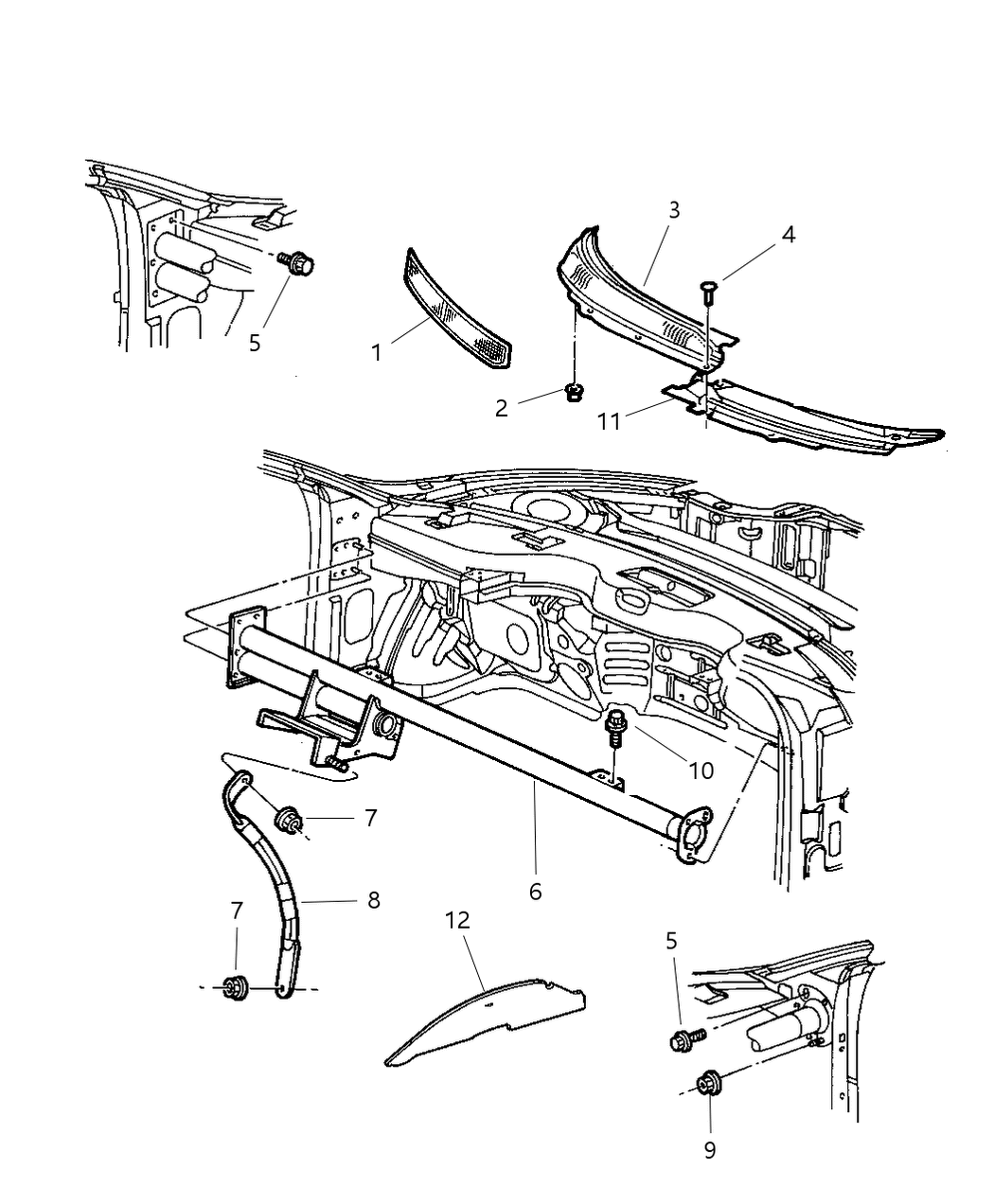 3
4
5
1
2
11
10
7
6
8
7
12
5
9