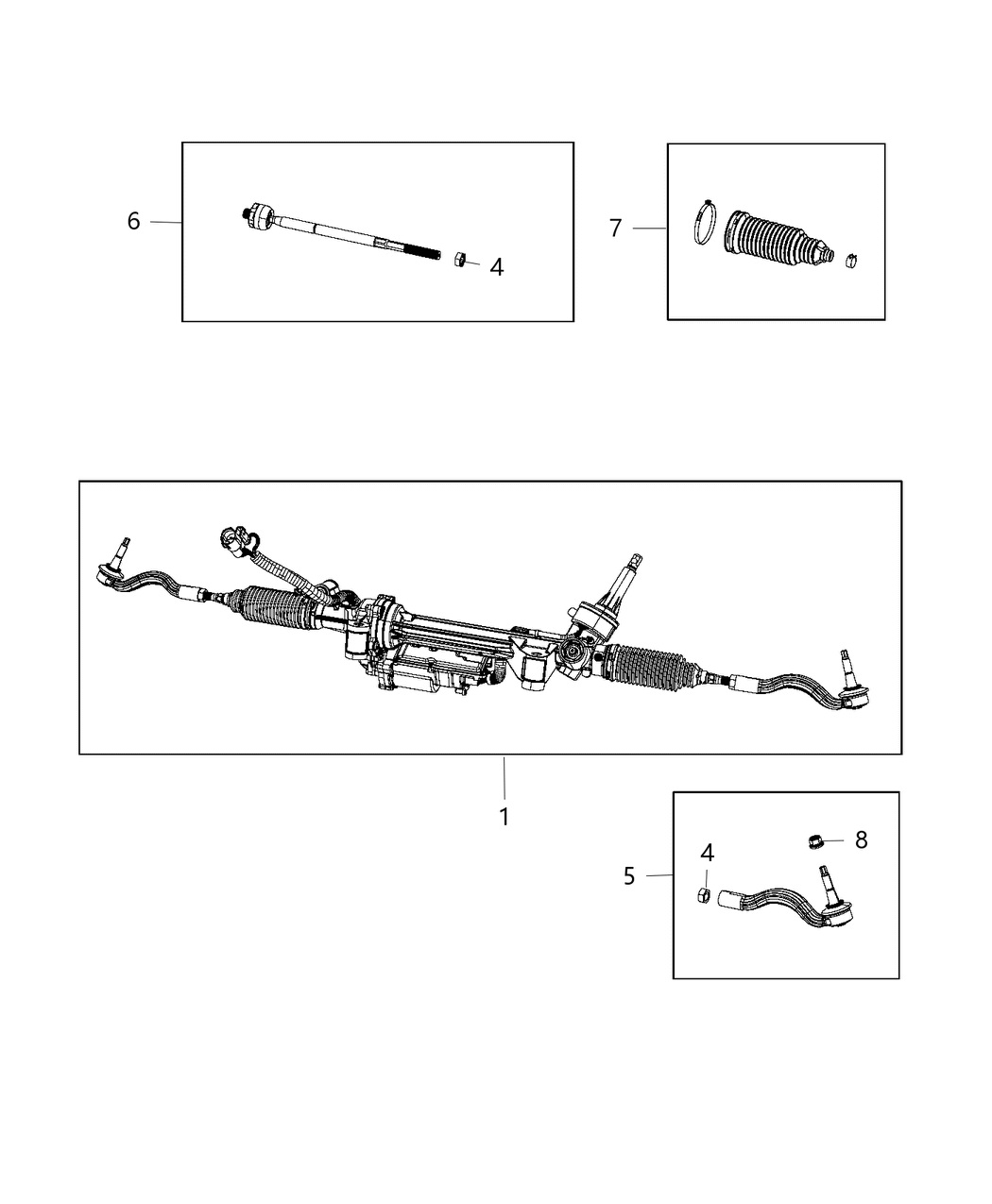 6
4
7
1
8
4
5