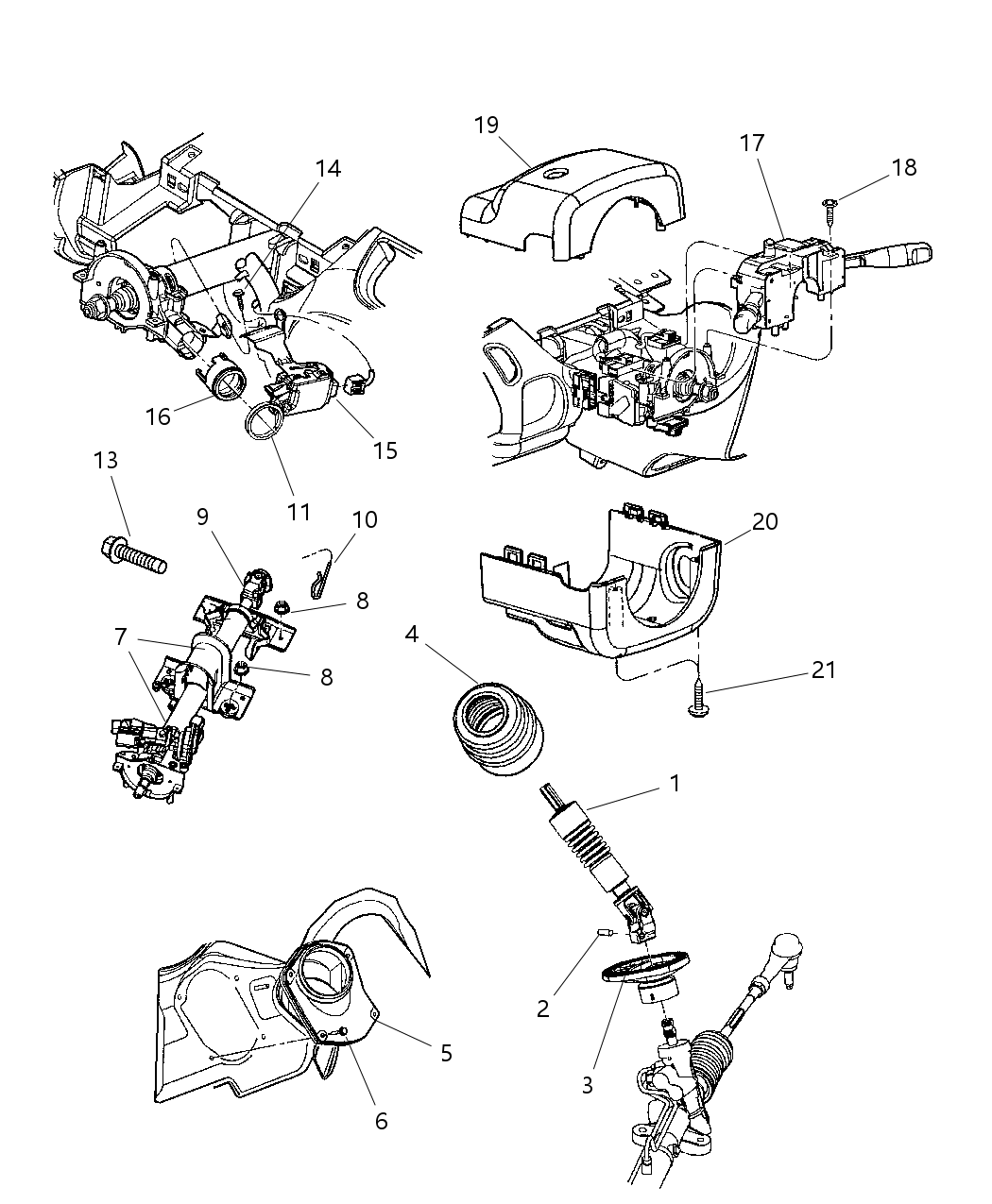 19
17
18
14
16
15
11
13
9
10
8
7
8
20
4
21
1
2
3
5
6